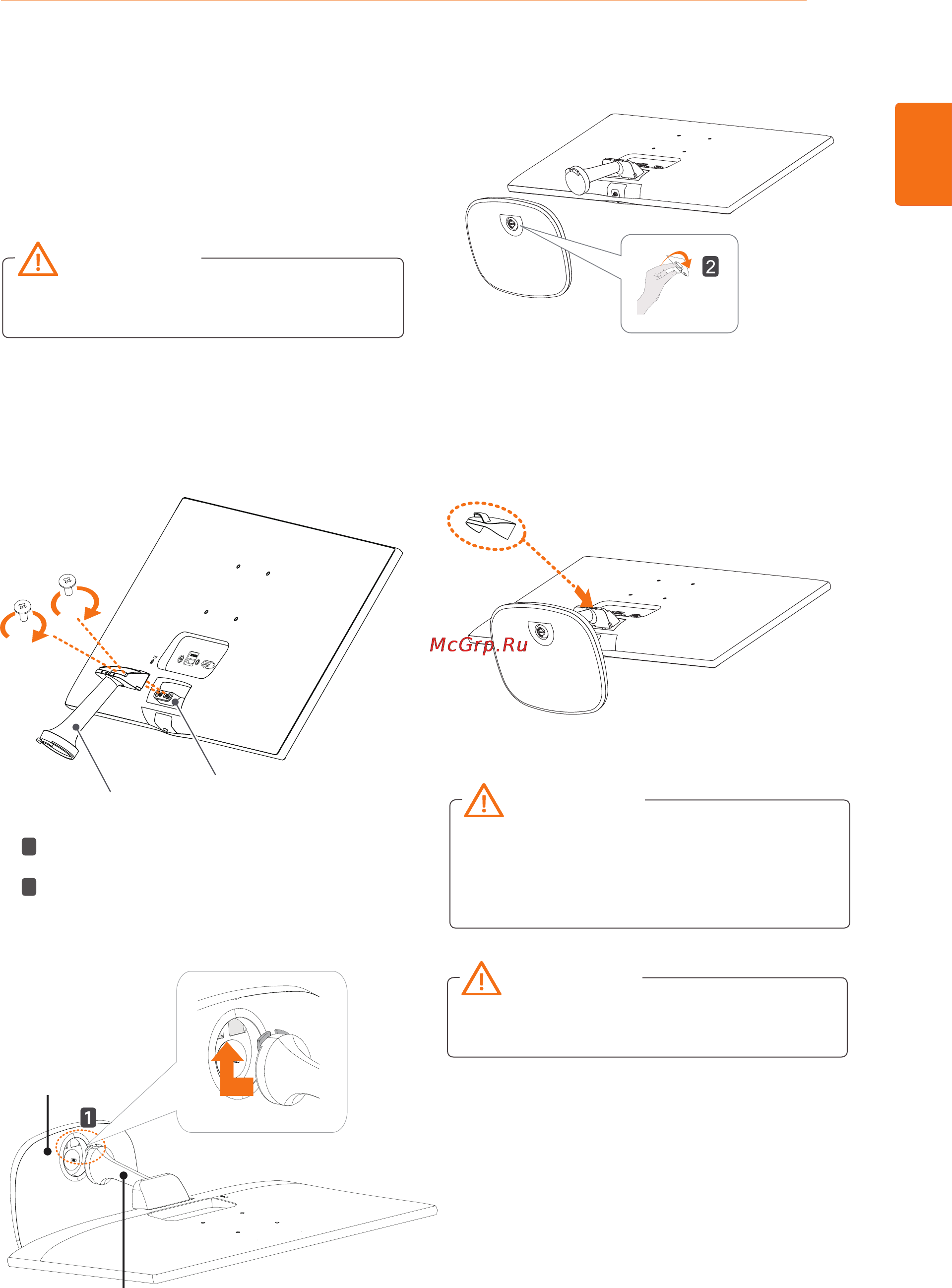 2

McGrp.Ru

1