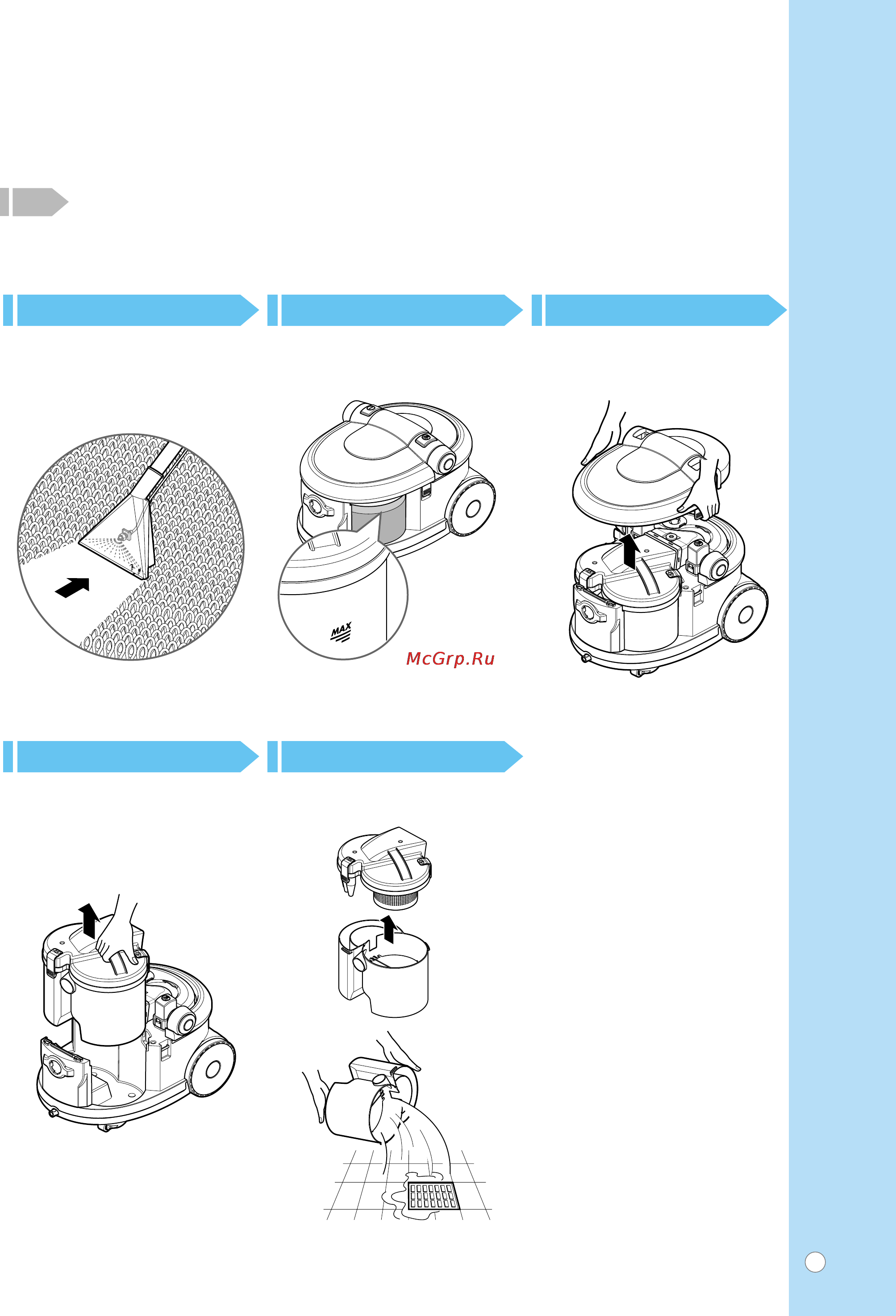 MAX

McGrp.Ru