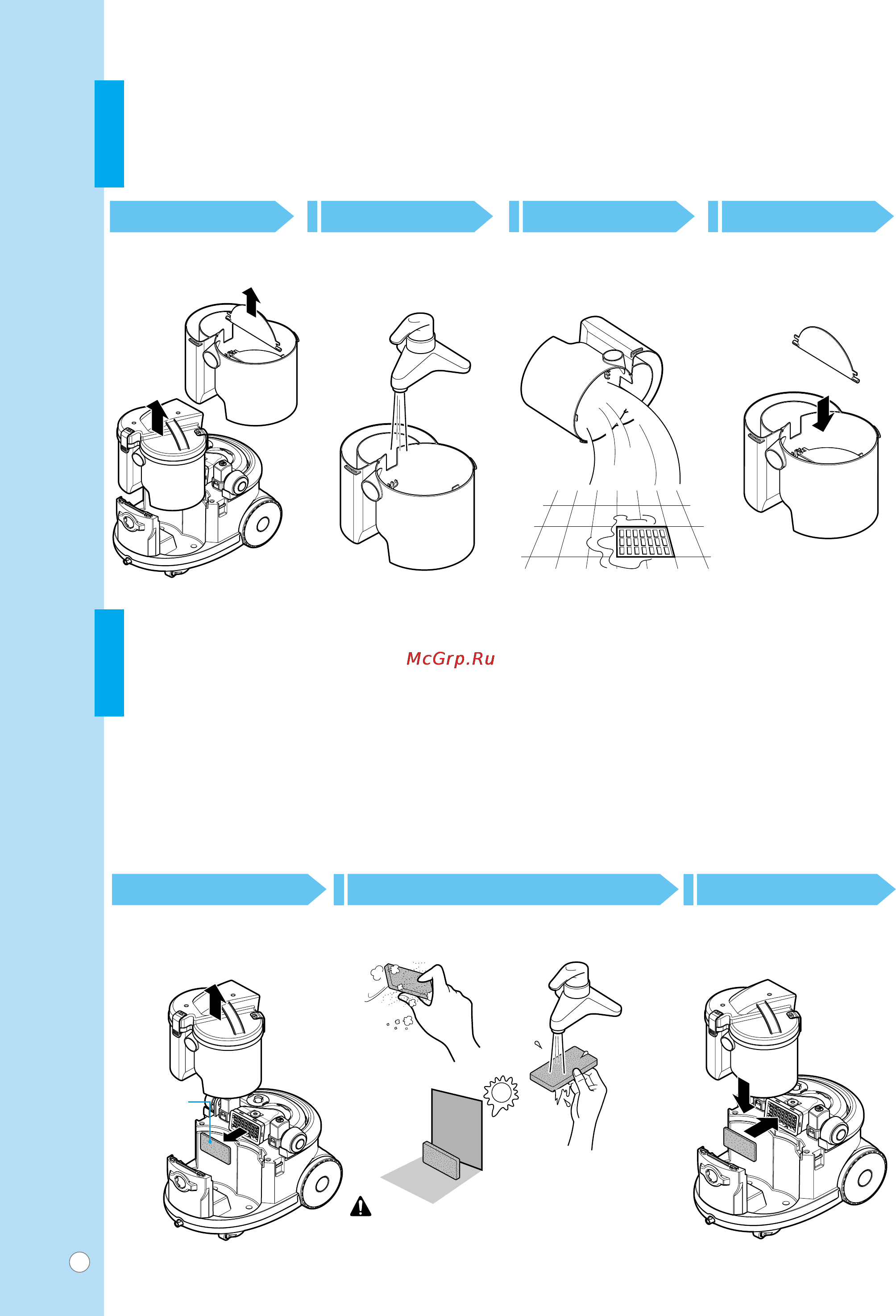 McGrp.Ru