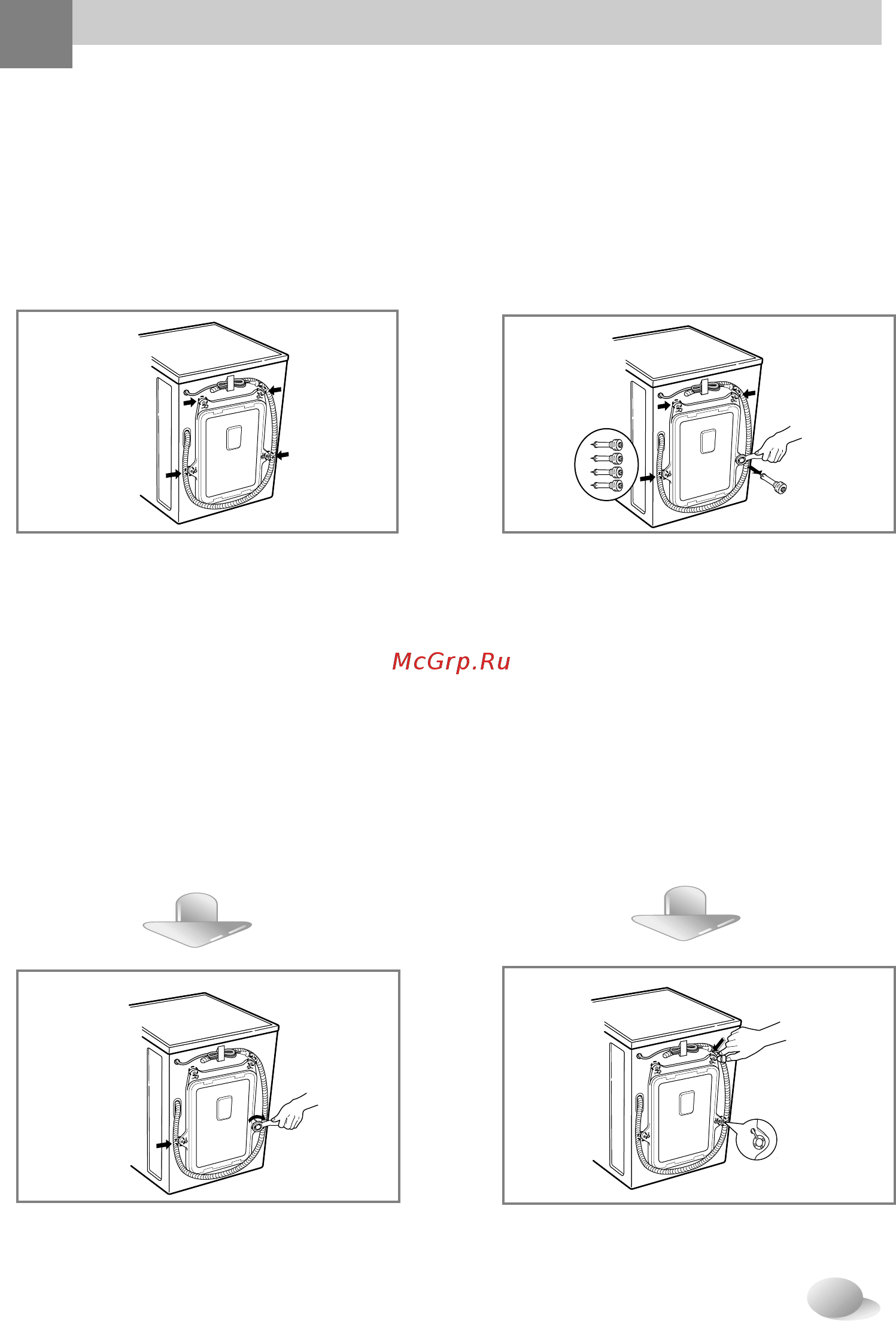 McGrp.Ru