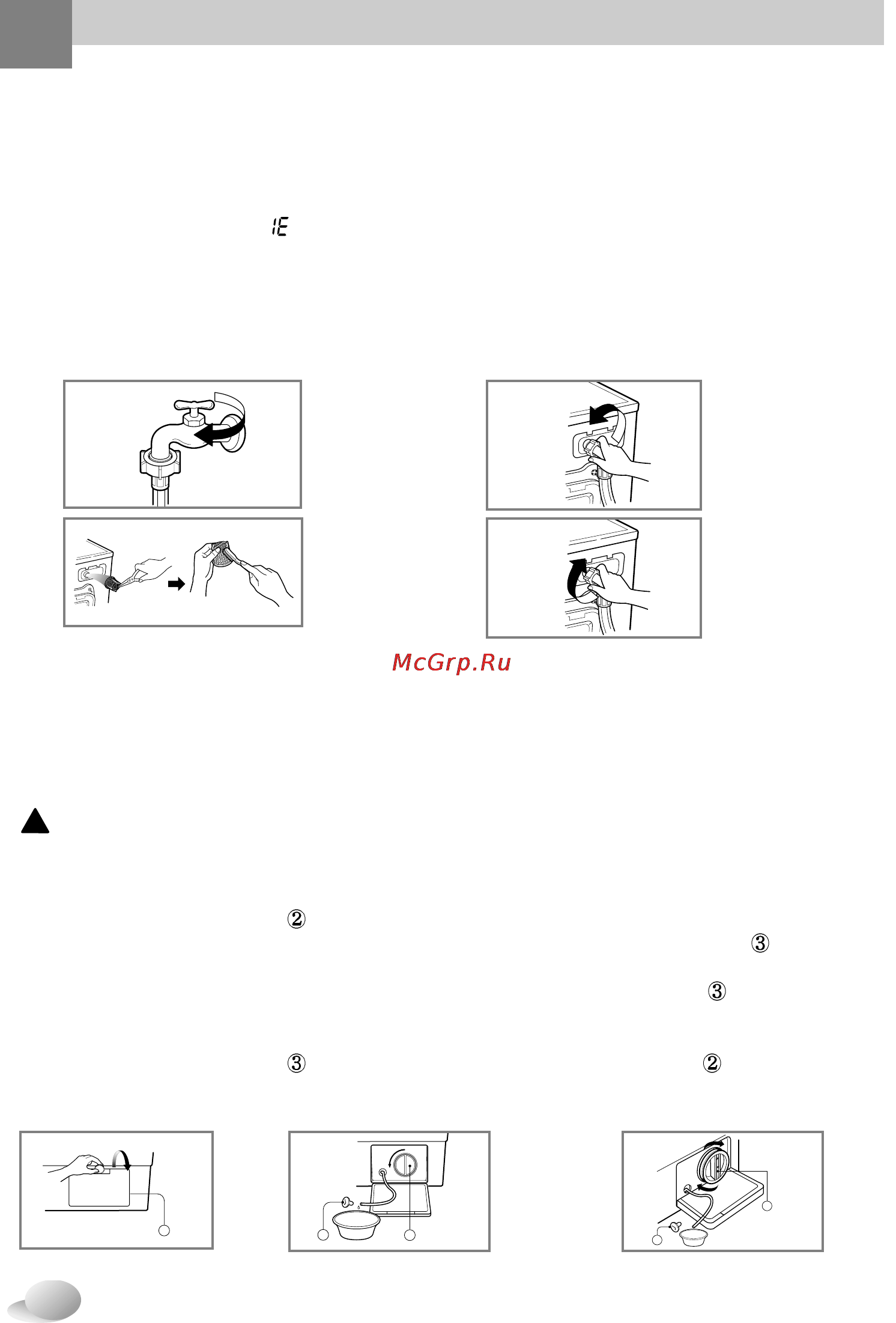 IE

McGrp.Ru

②

③

③

③

②