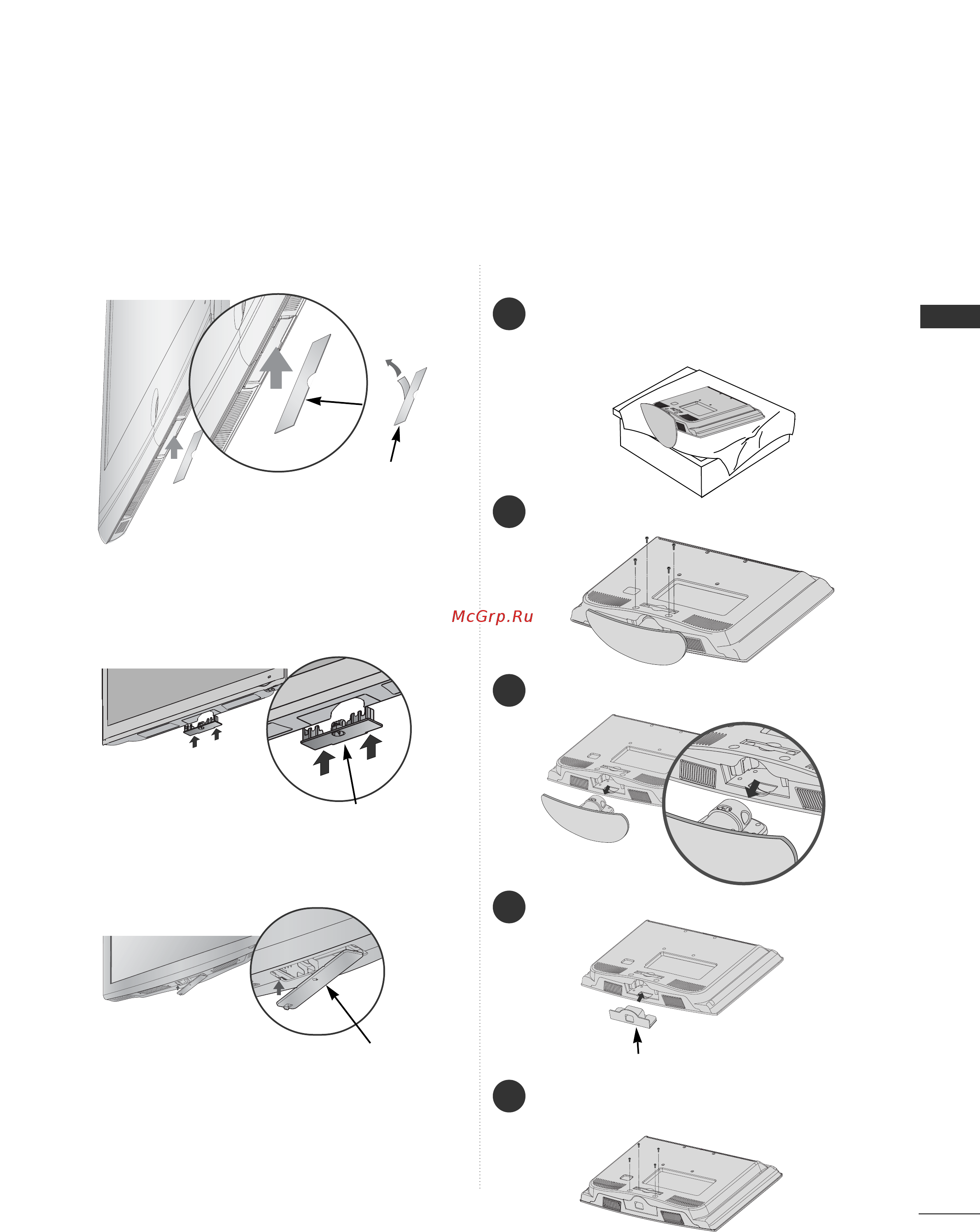 McGrp.Ru