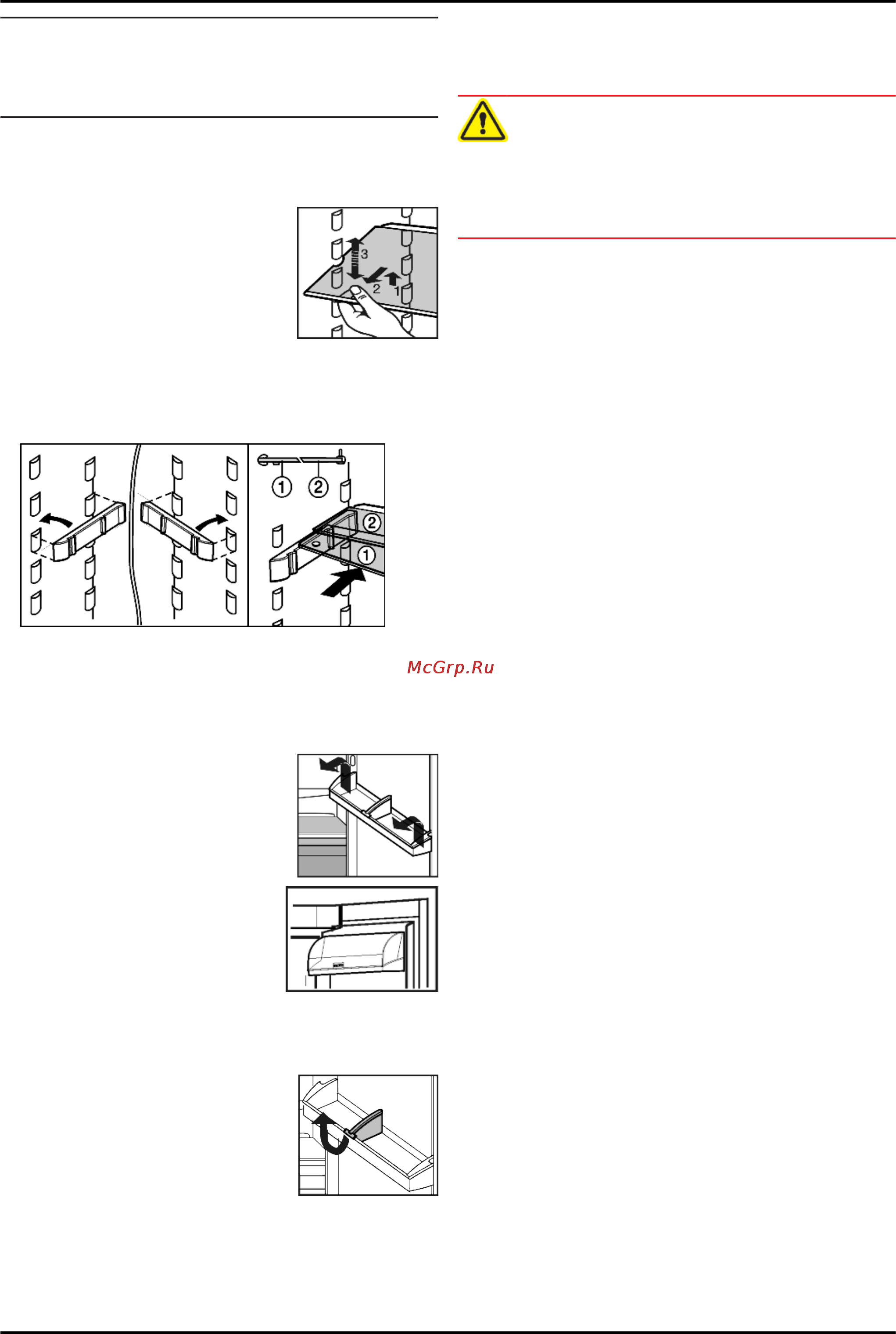 3

2

1

①

②

②

①

McGrp.Ru