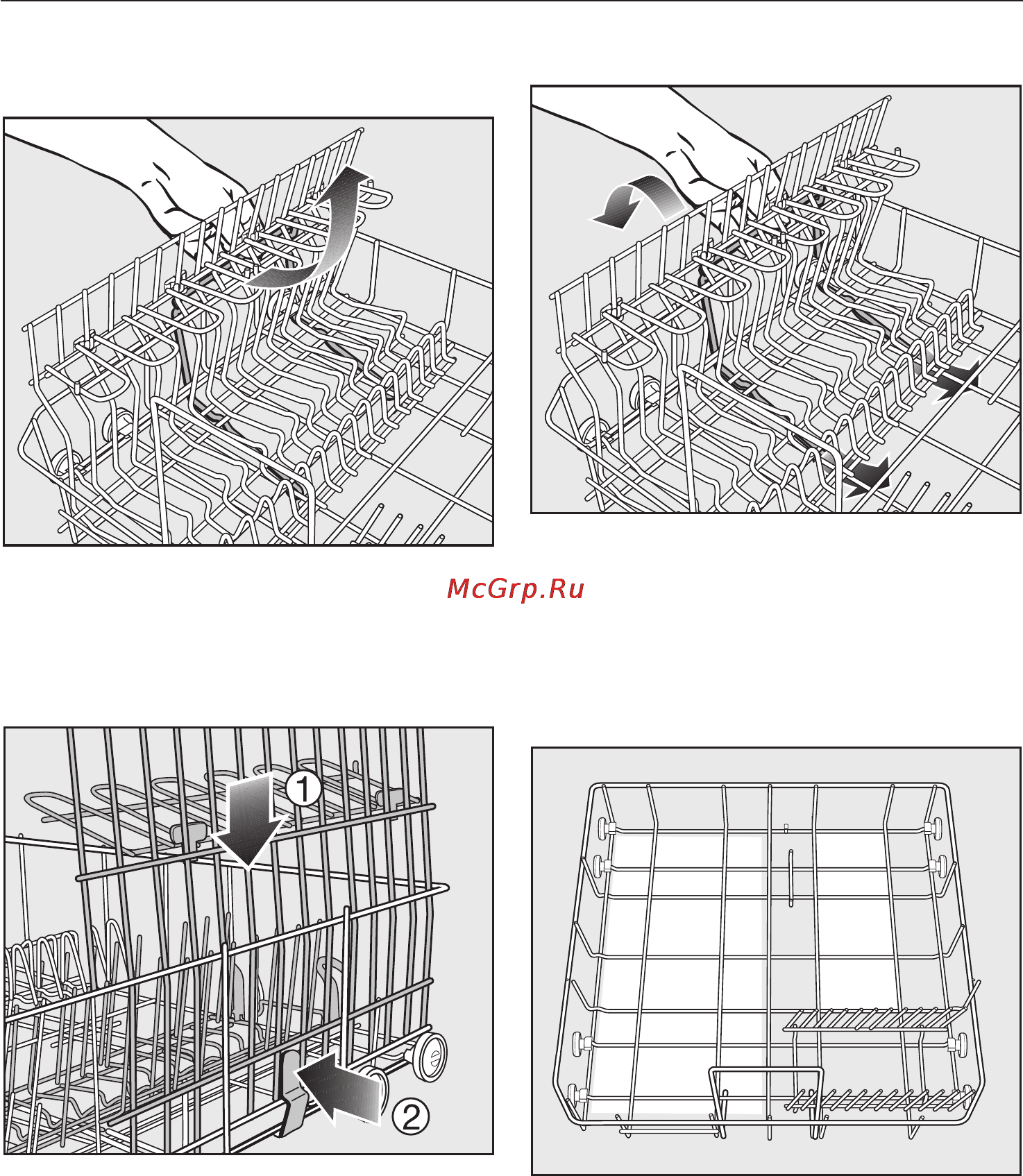 McGrp.Ru

1

2