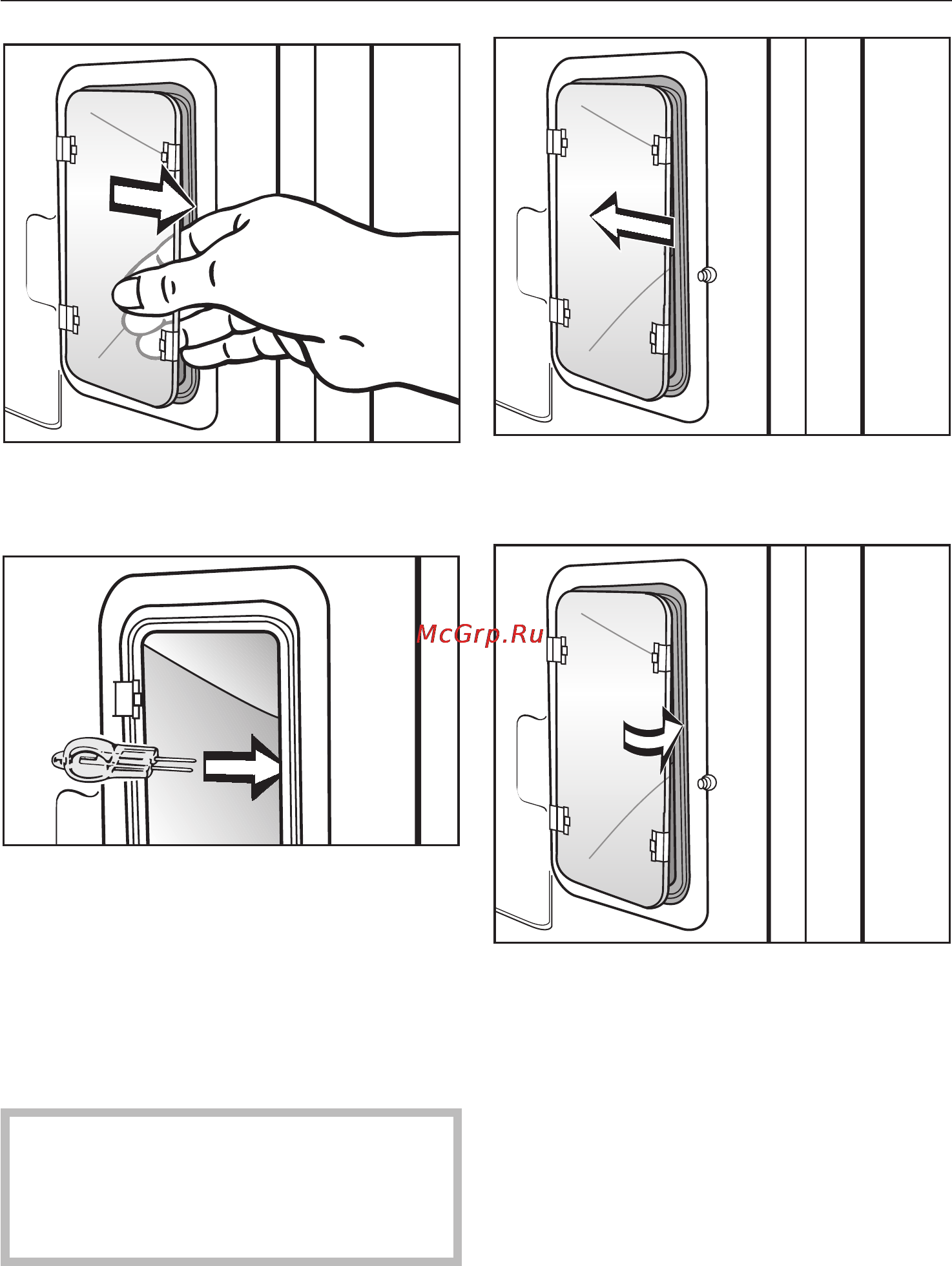 McGrp.Ru