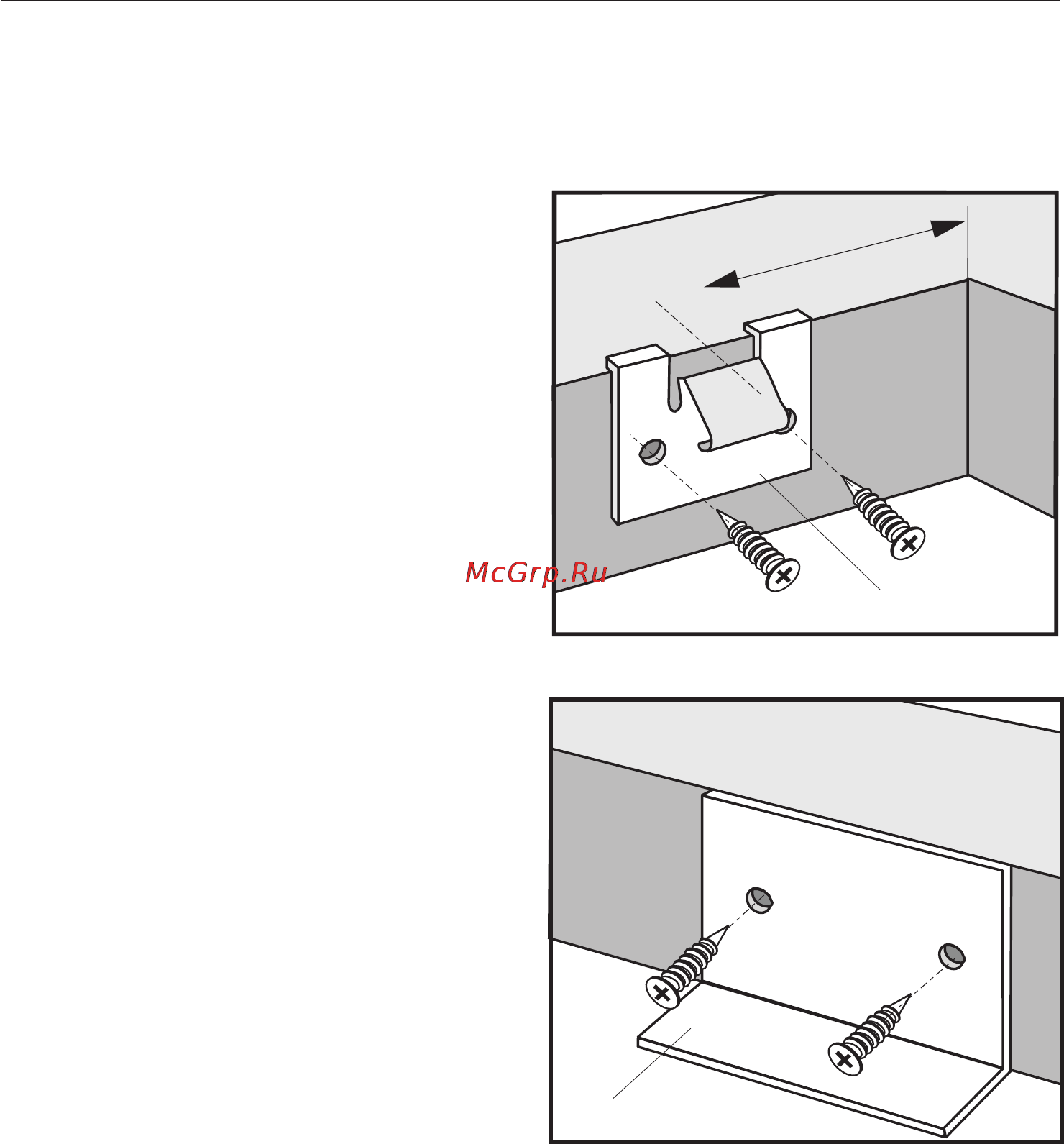 McGrp.Ru