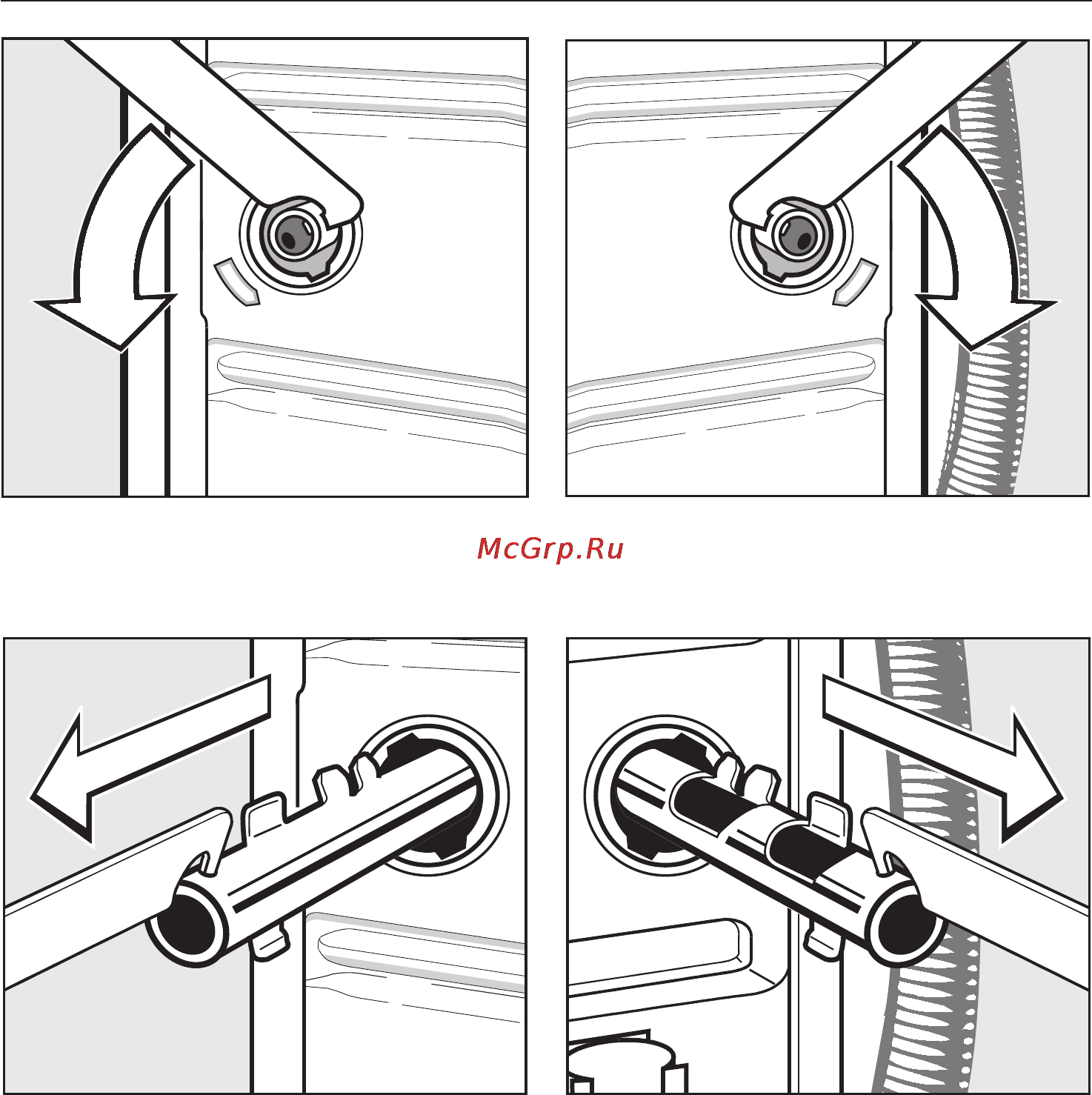 McGrp.Ru