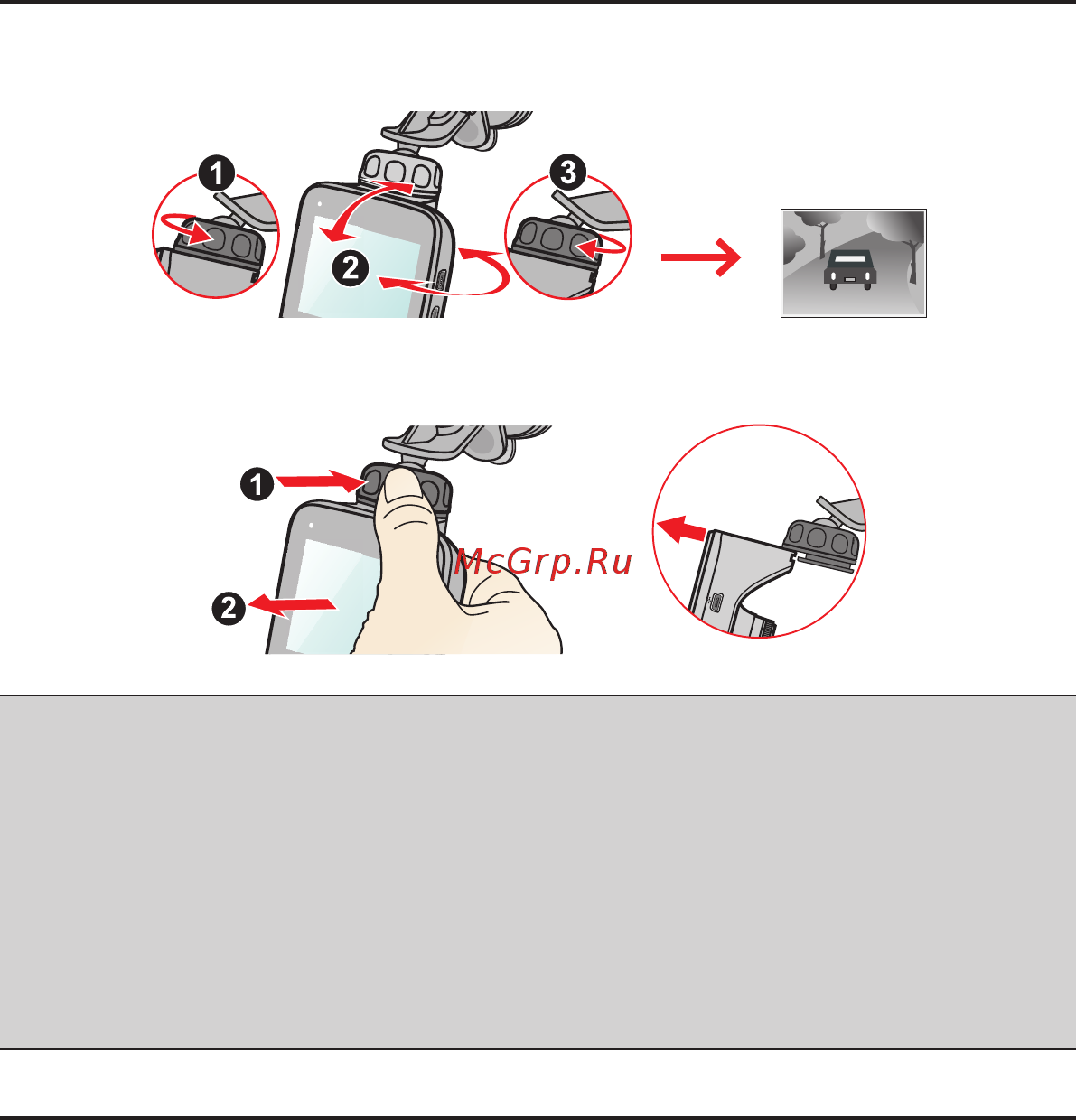 1

2

3

1

2

McGrp.Ru