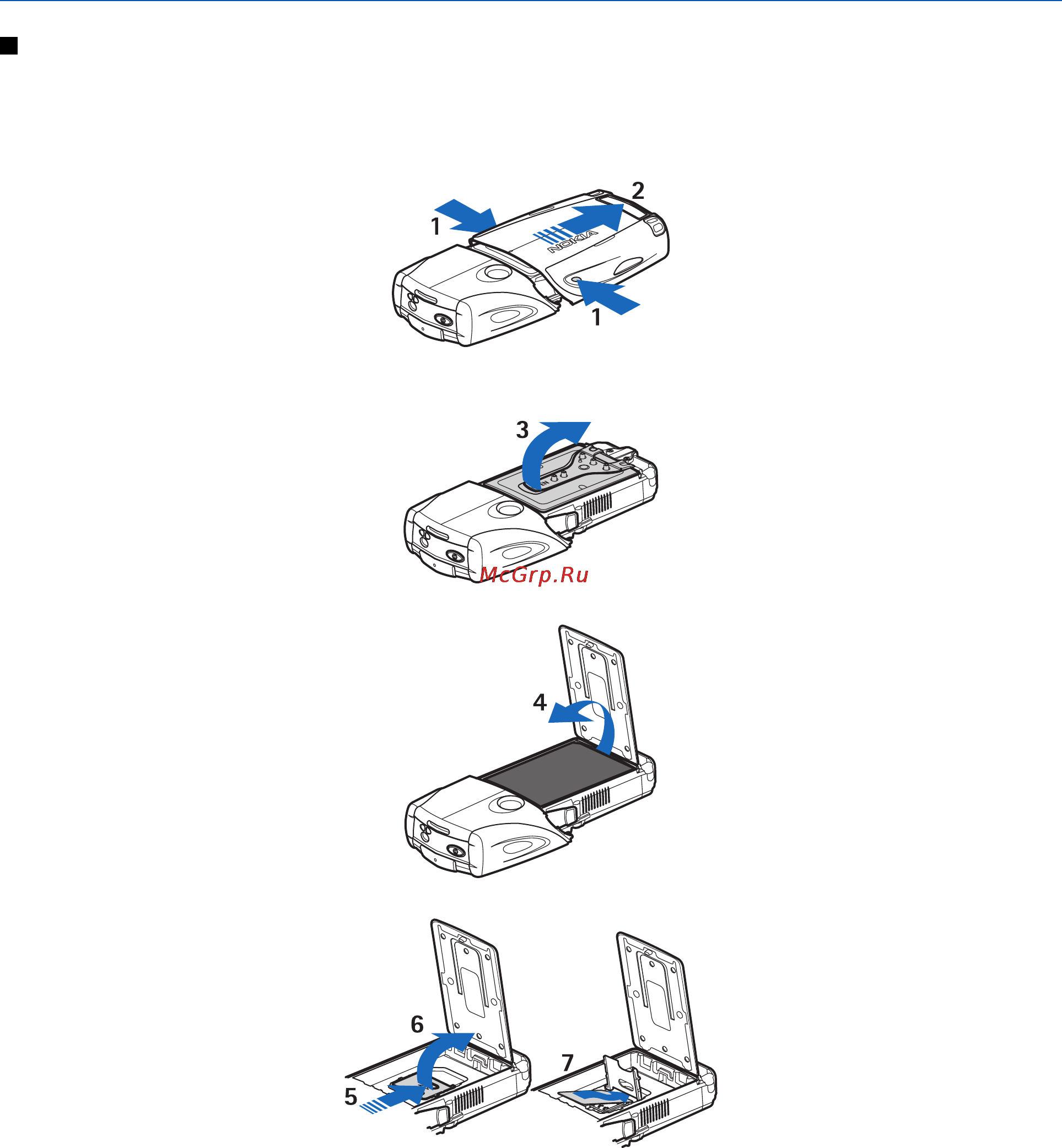 1
2
NOKIA
1
3
McGrp.Ru
4
6
5
7