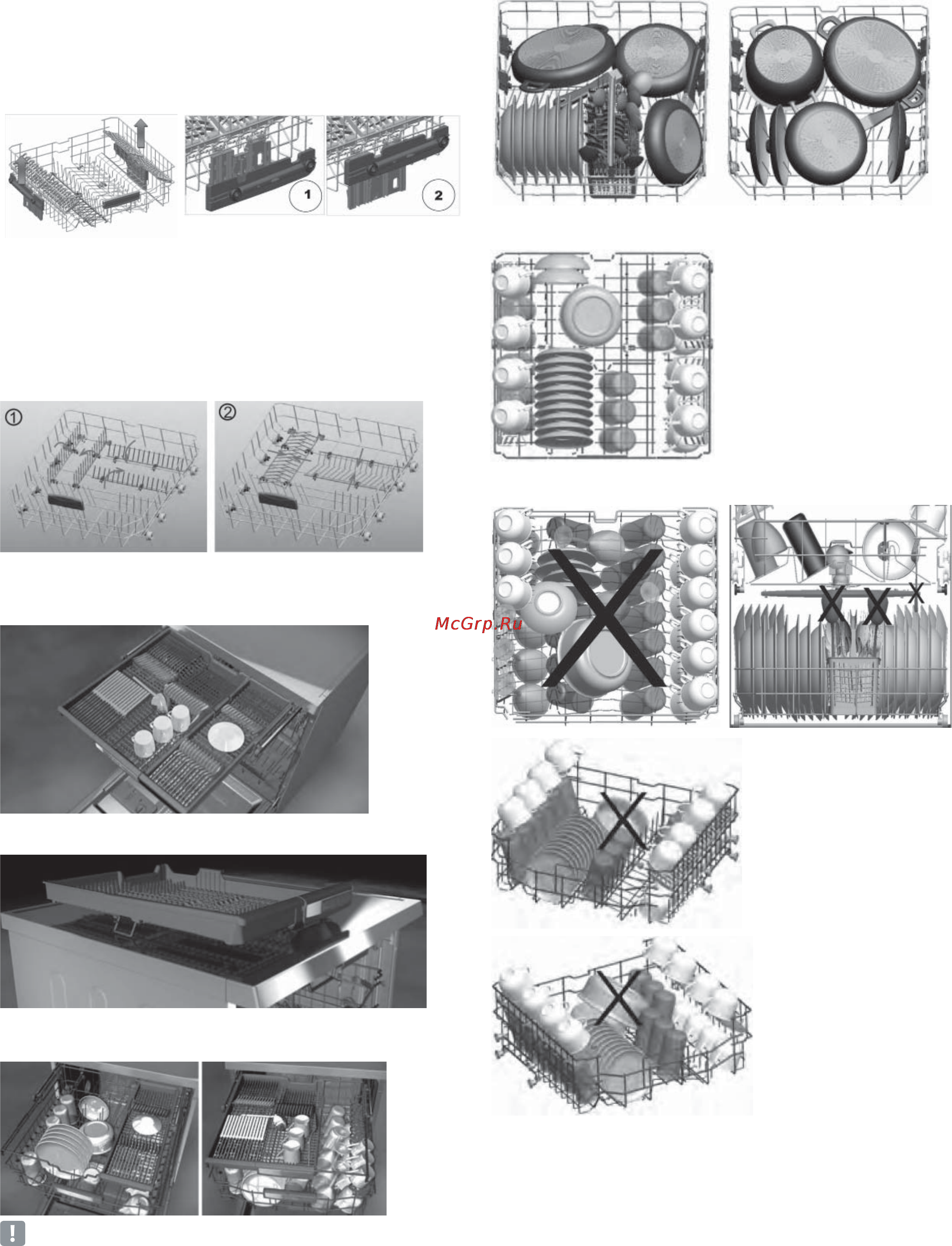 1

2

①

②

McGrp.Ru

!