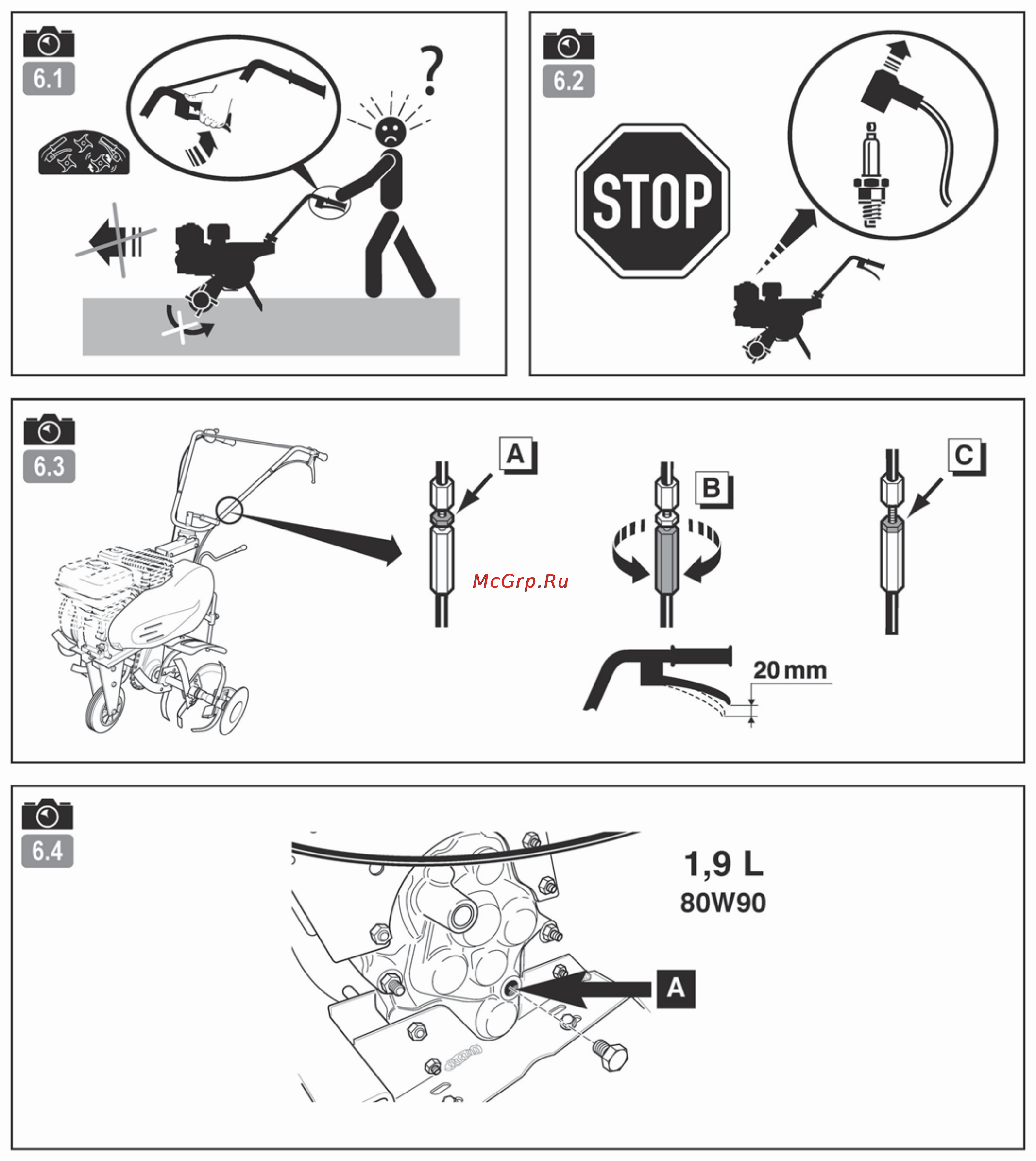 6.1

?

6.2

STOP

6.3

A

B

C

McGrp.Ru

20 mm

6.4

1,9 L
80W90

A