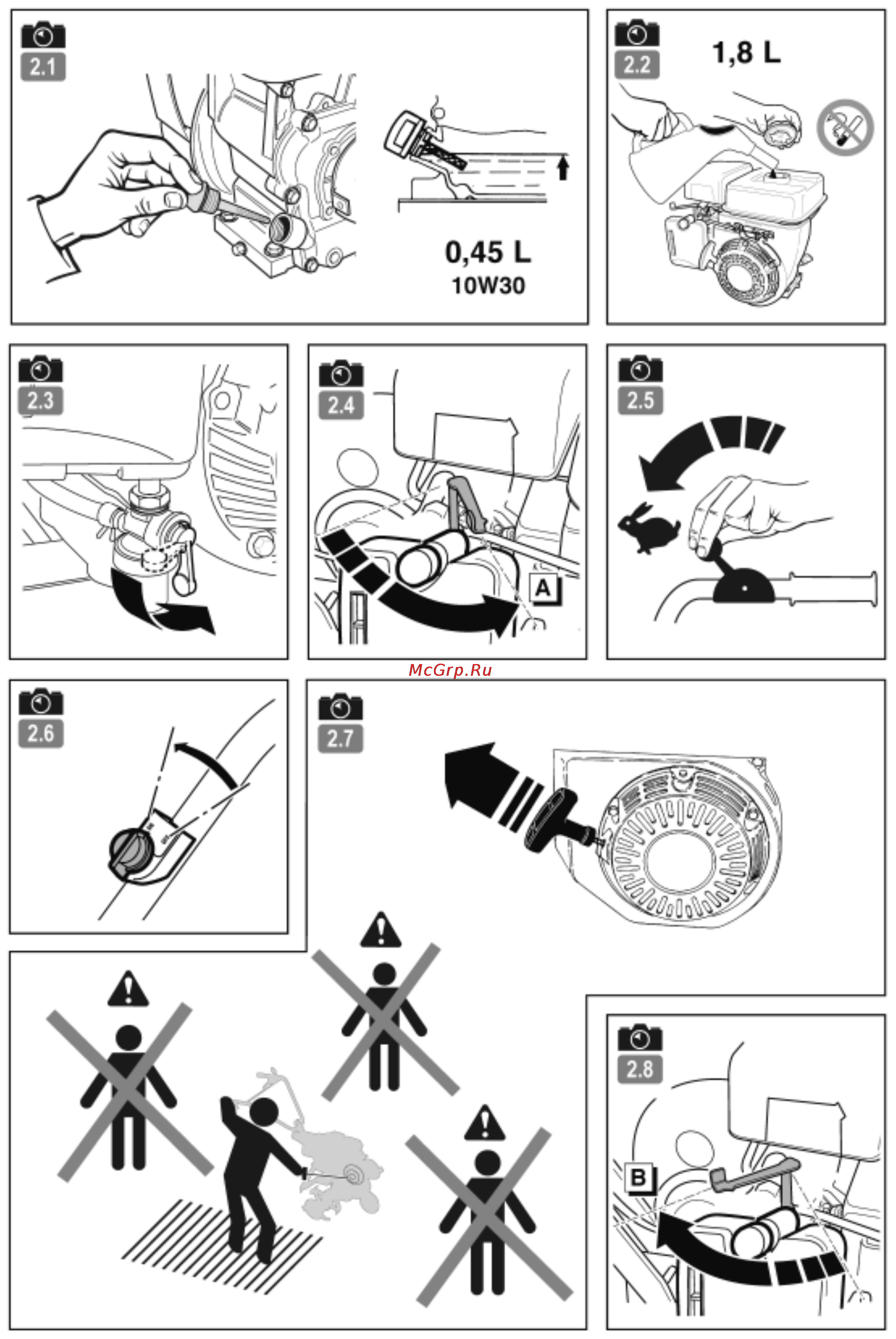 2.1

0,45 L
10W30

2.2

1,8 L

2.3

2.4

A

2.5

McGrp.Ru

2.6

2.7

2.8

B