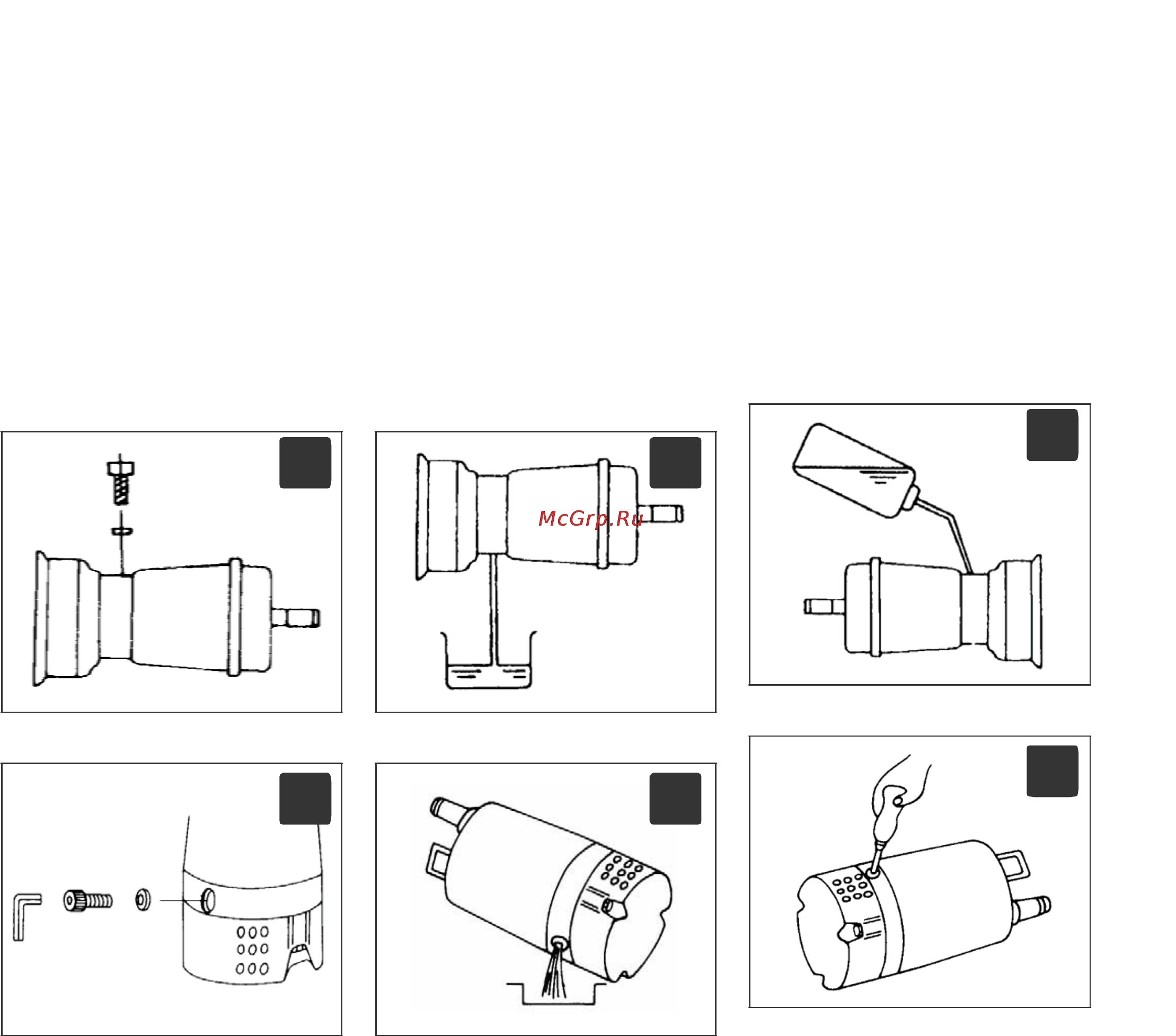 McGrp.Ru