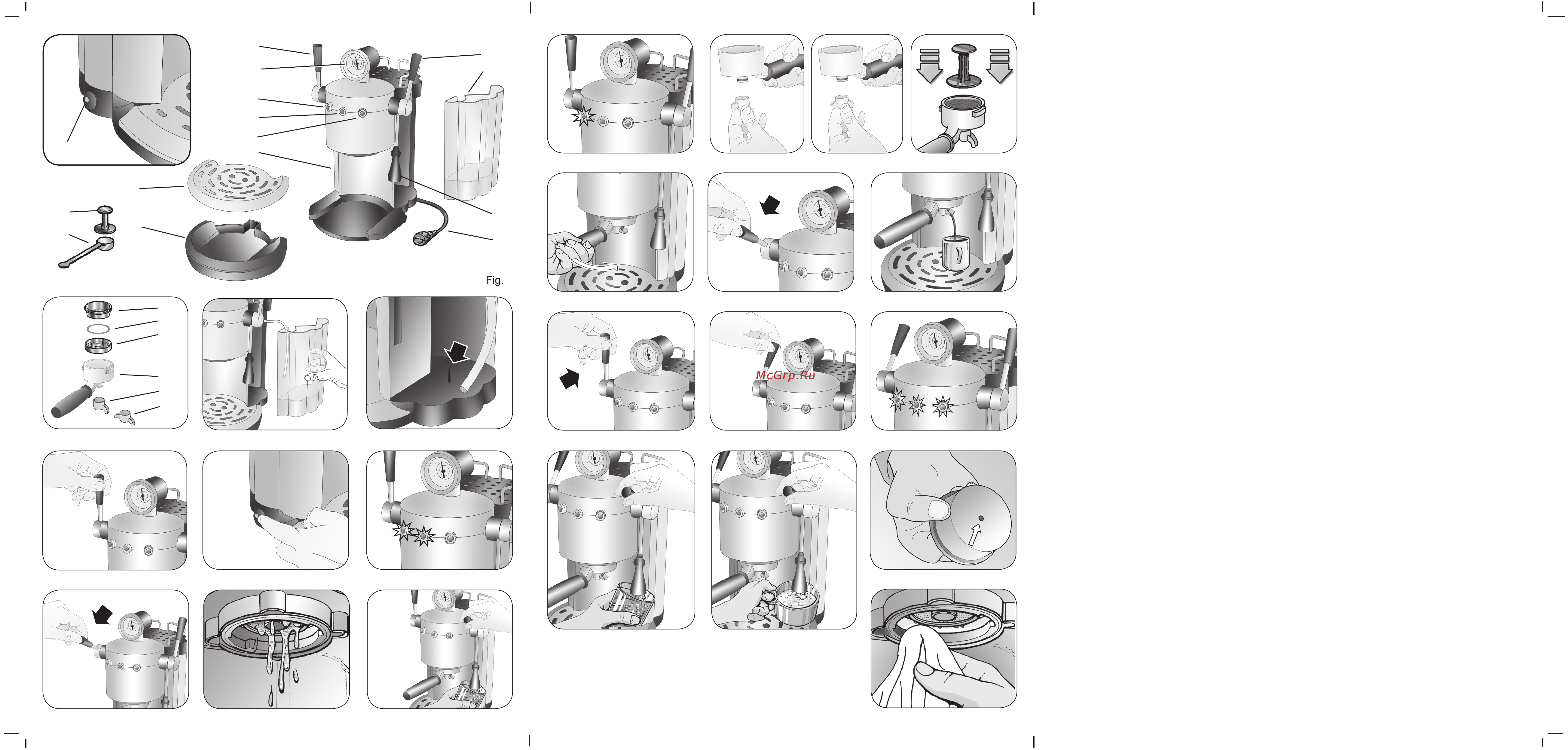 Fig.

McGrp.Ru