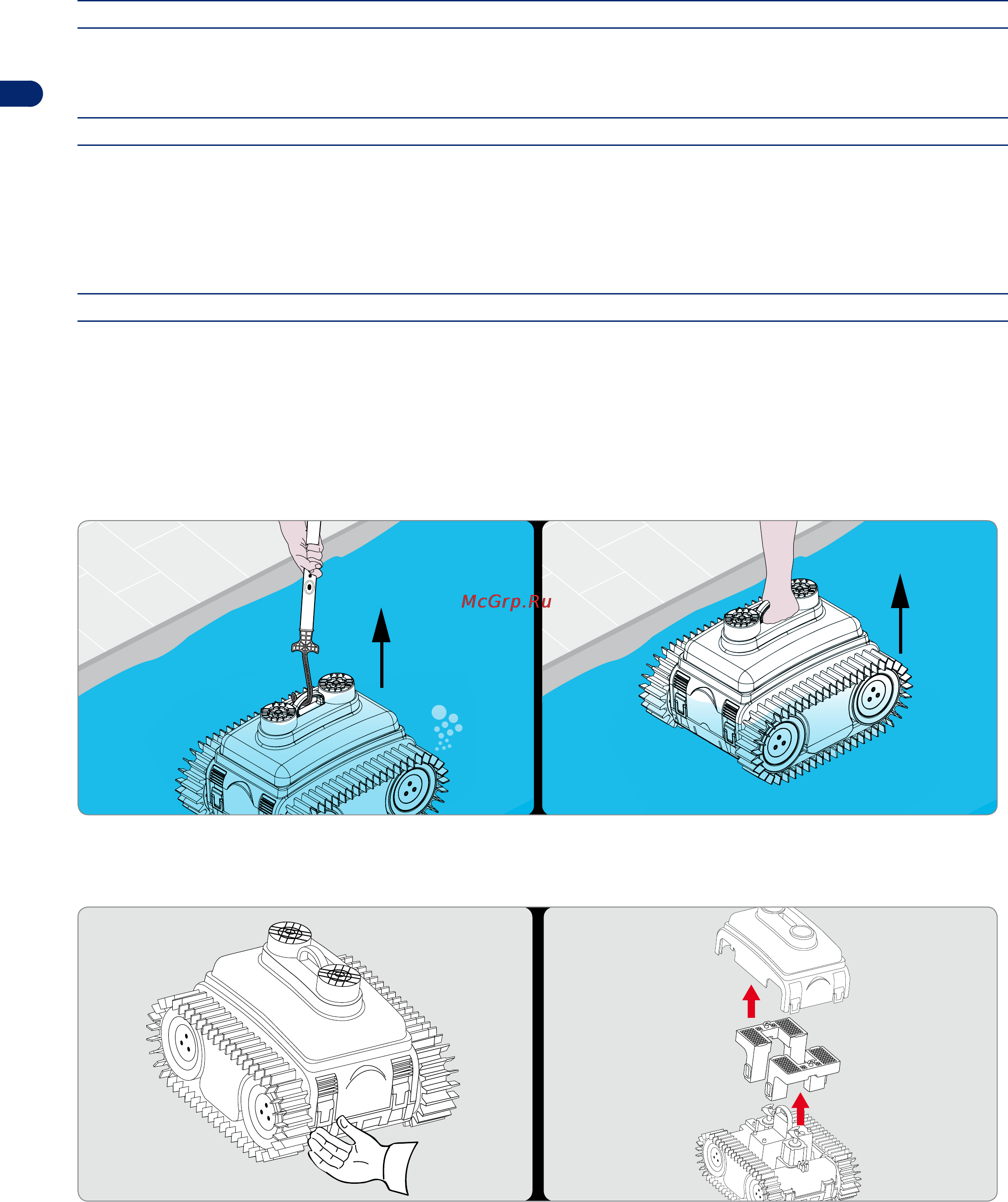 McGrp.Ru