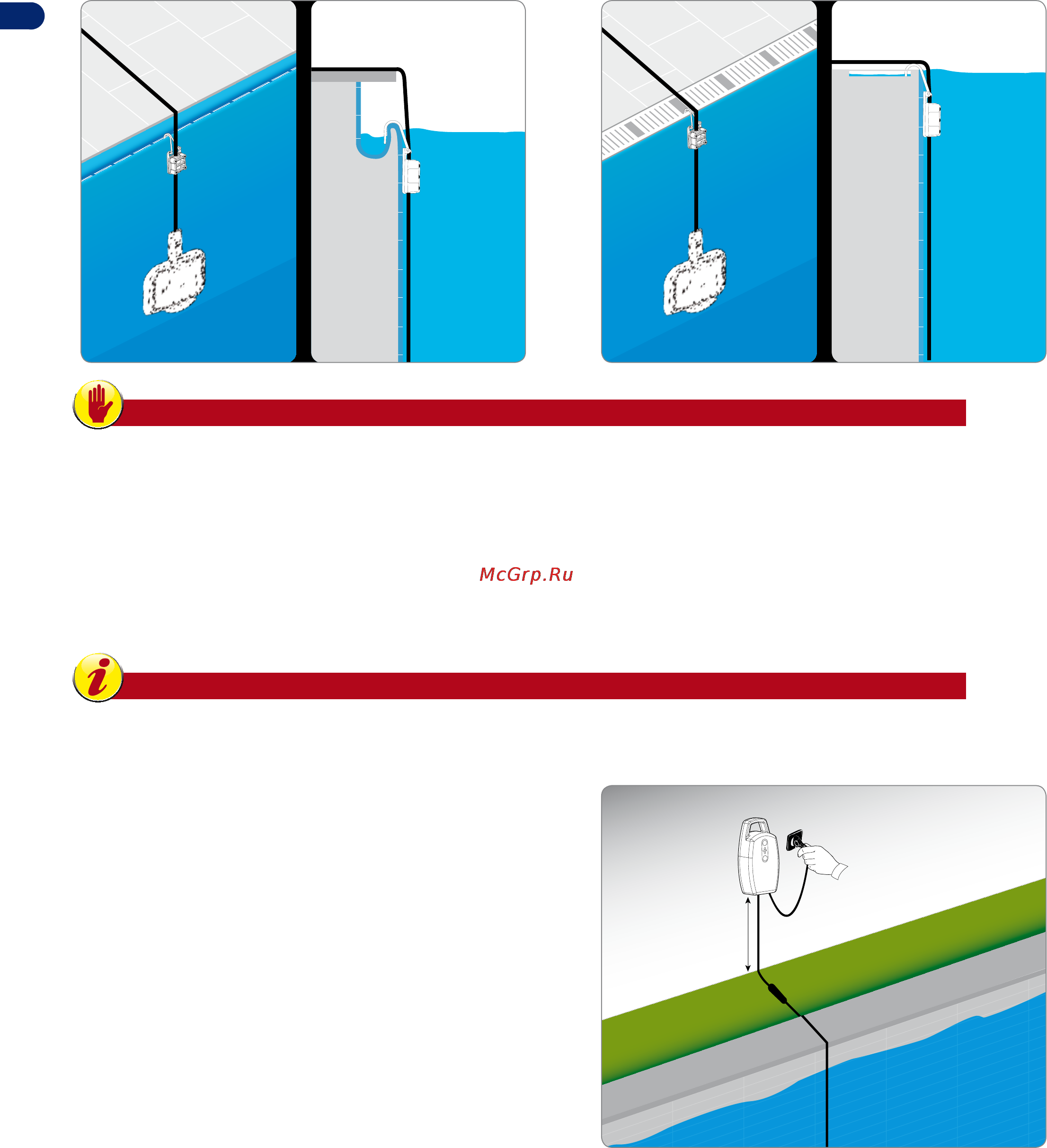 McGrp.Ru