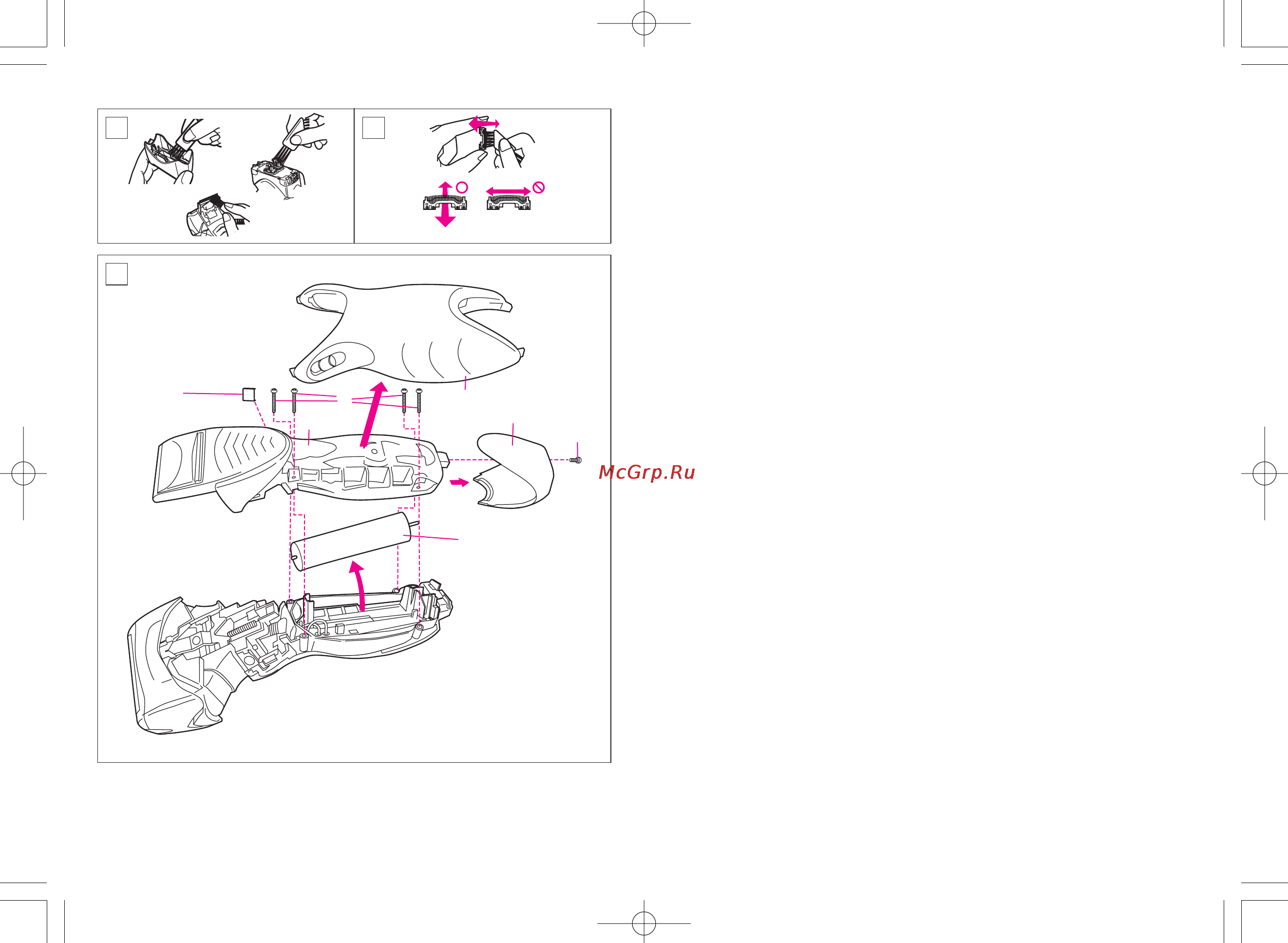 McGrp.Ru