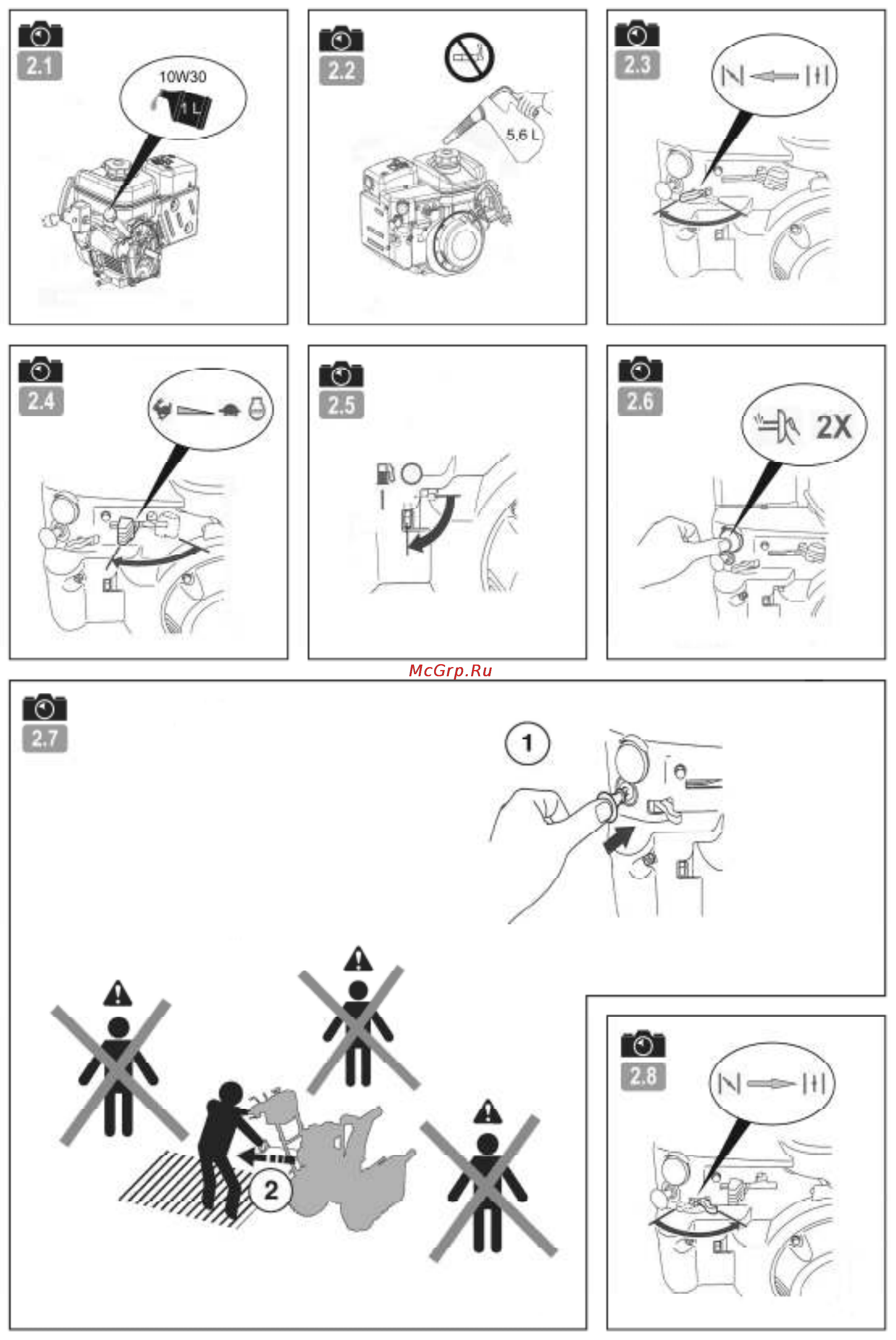 2.1

10W30

1 L

2.2

5,6 L

2.3

2.4

2.5

2.6

2X

McGrp.Ru

2.7

1

2

2.8