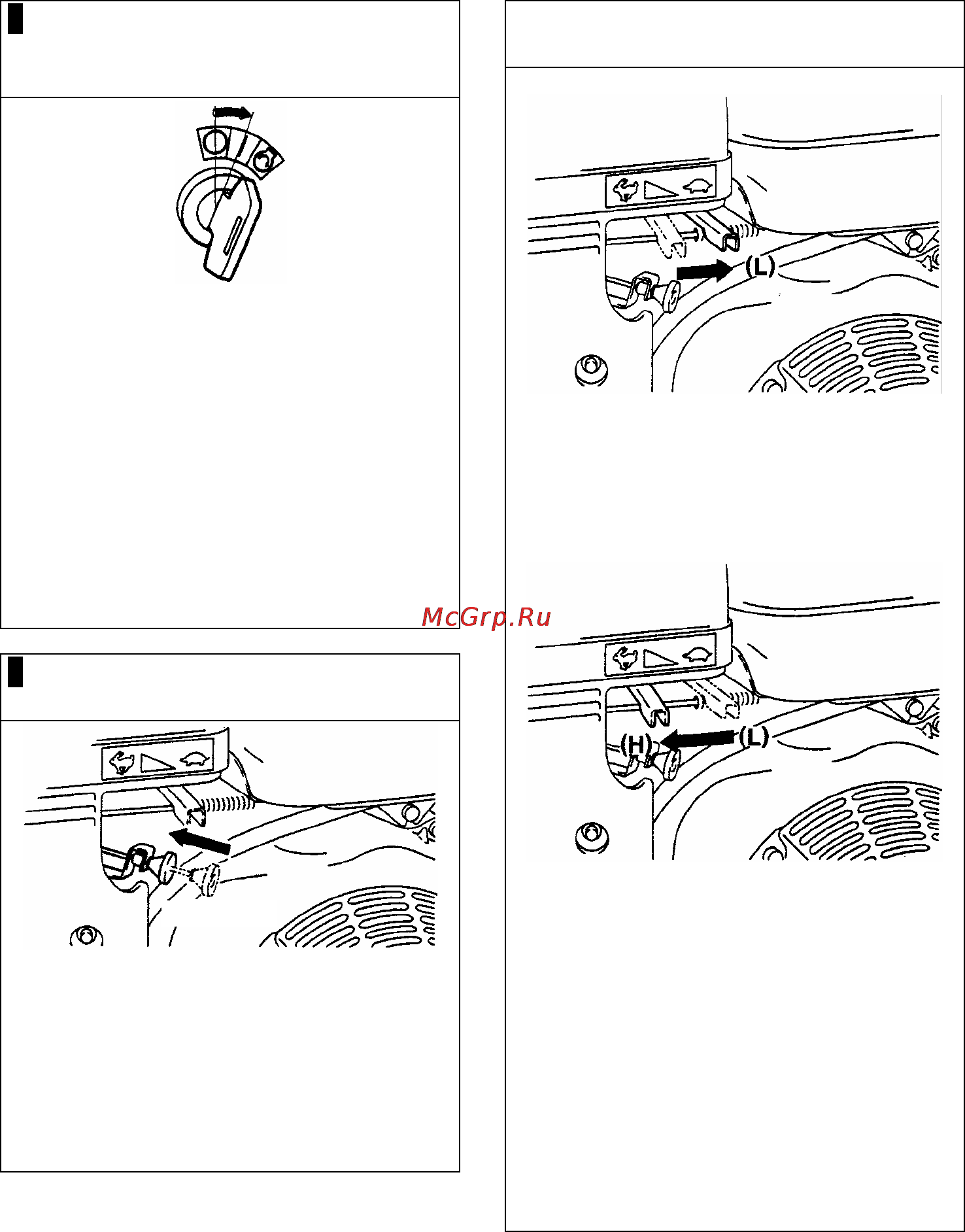 (L)

McGrp.Ru

(H) (L)