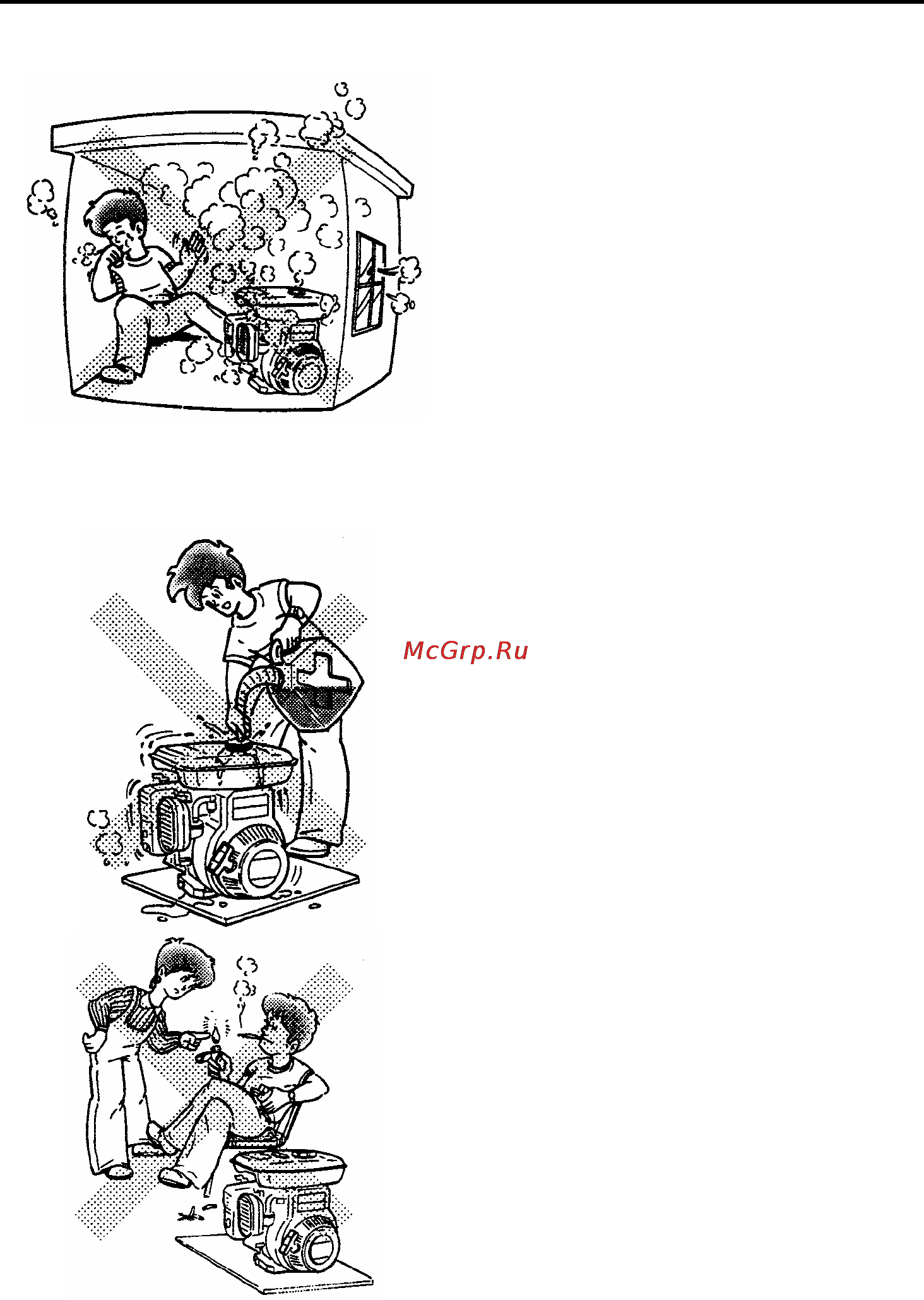 McGrp.Ru