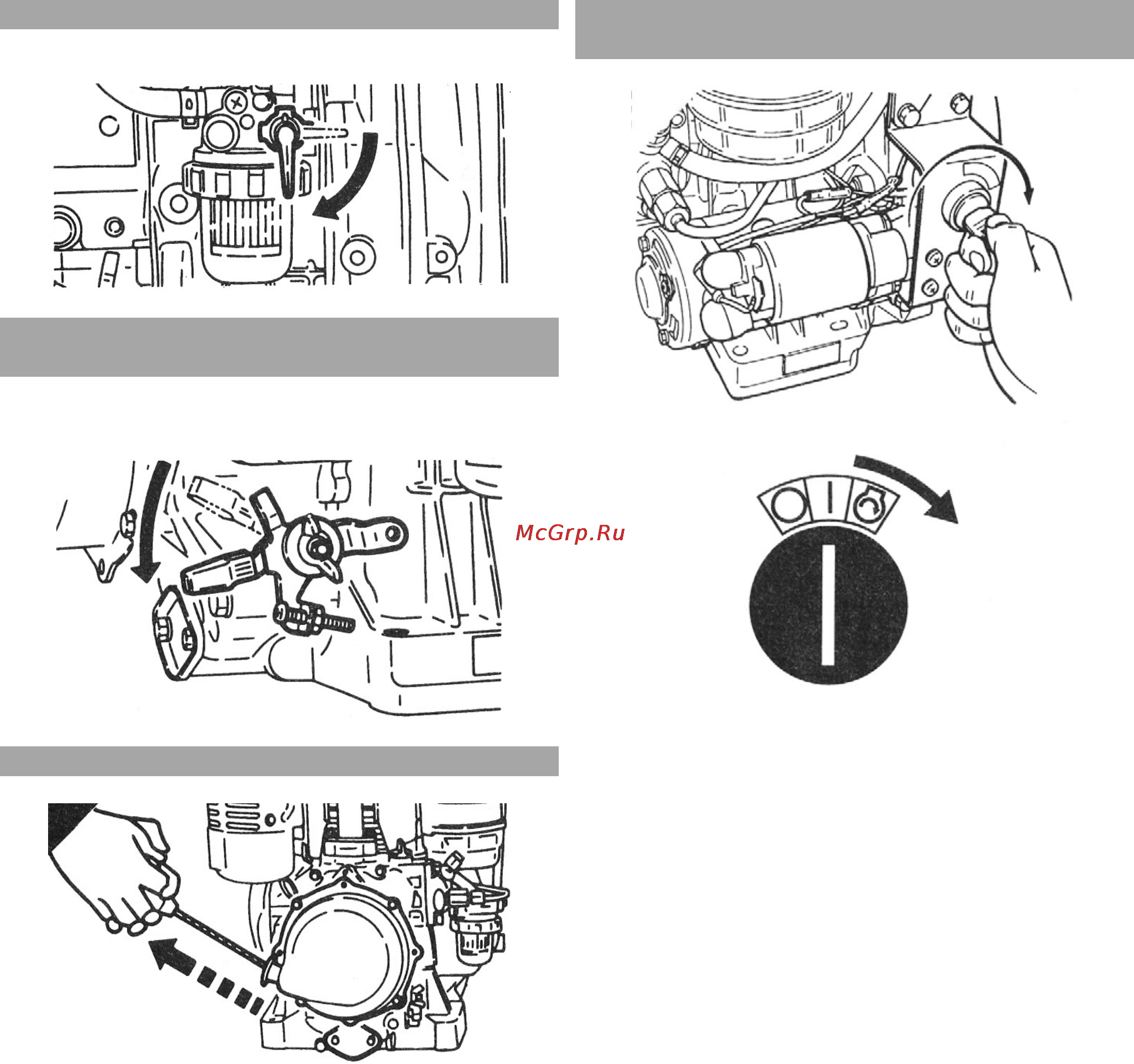 McGrp.Ru