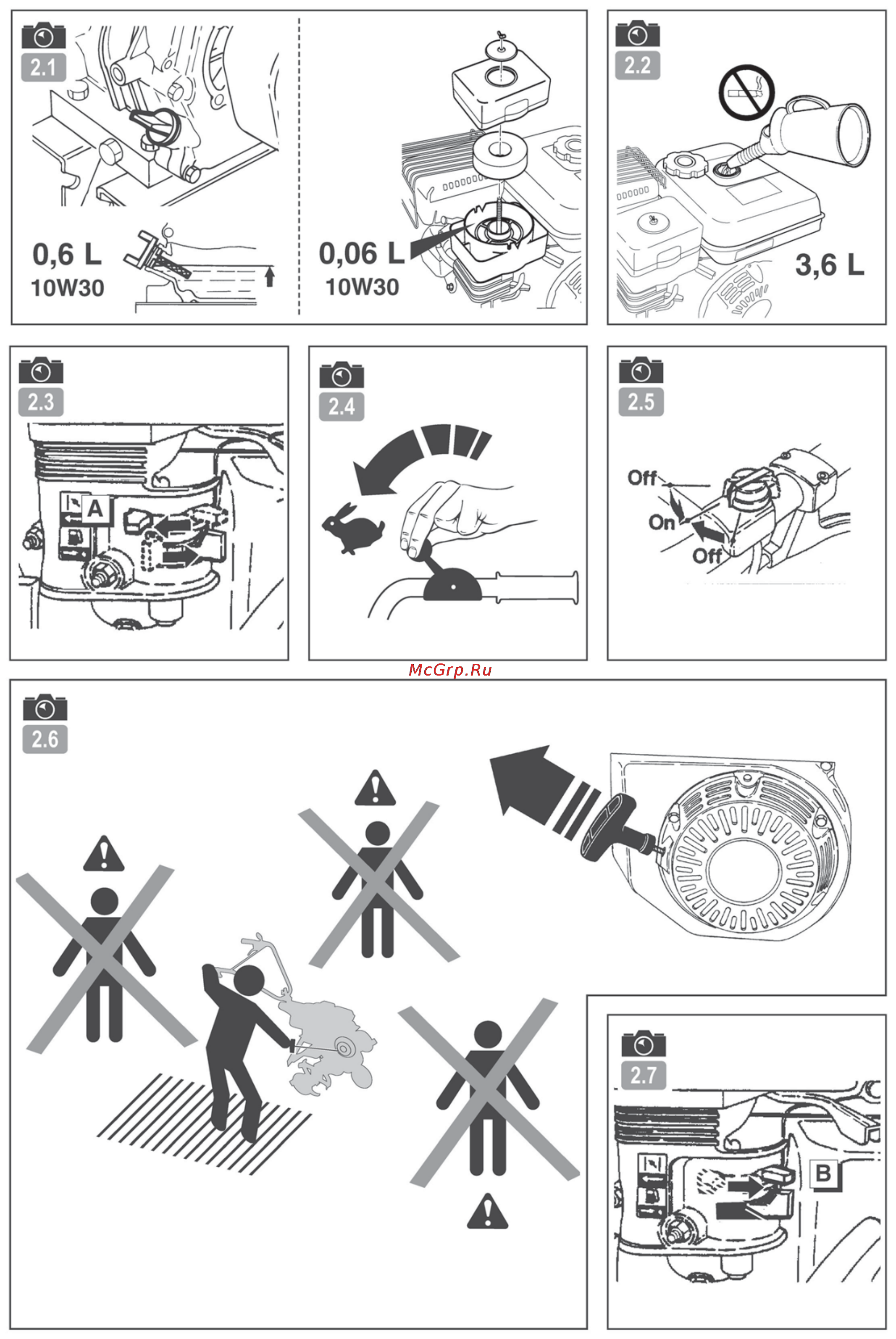 2.1

0,6 L
10W30

0,06 L
10W30

2.2

3,6 L

2.3

A

2.4

2.5

Off
On
Off

McGrp.Ru

2.6

2.7

B