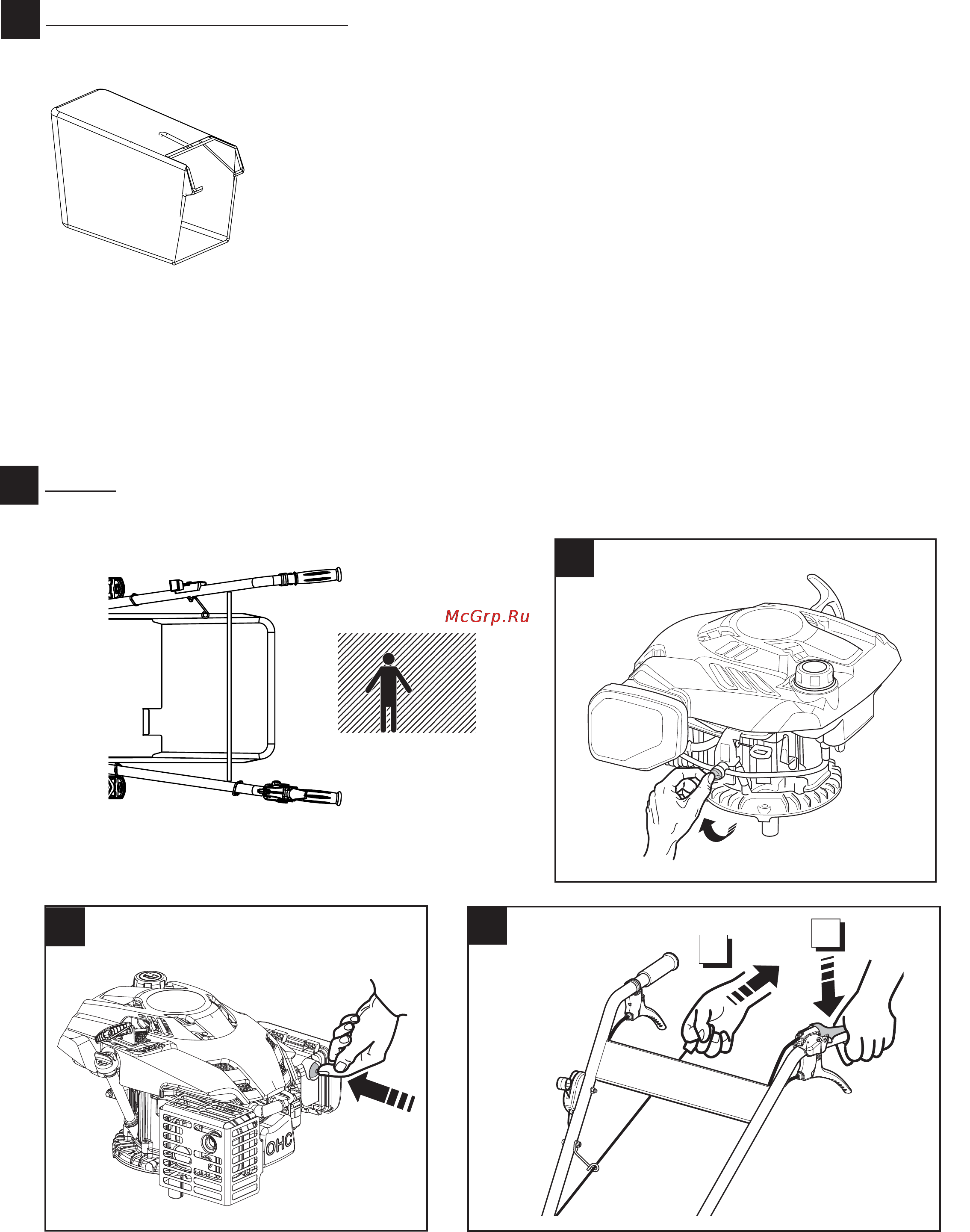 McGrp.Ru

OHC