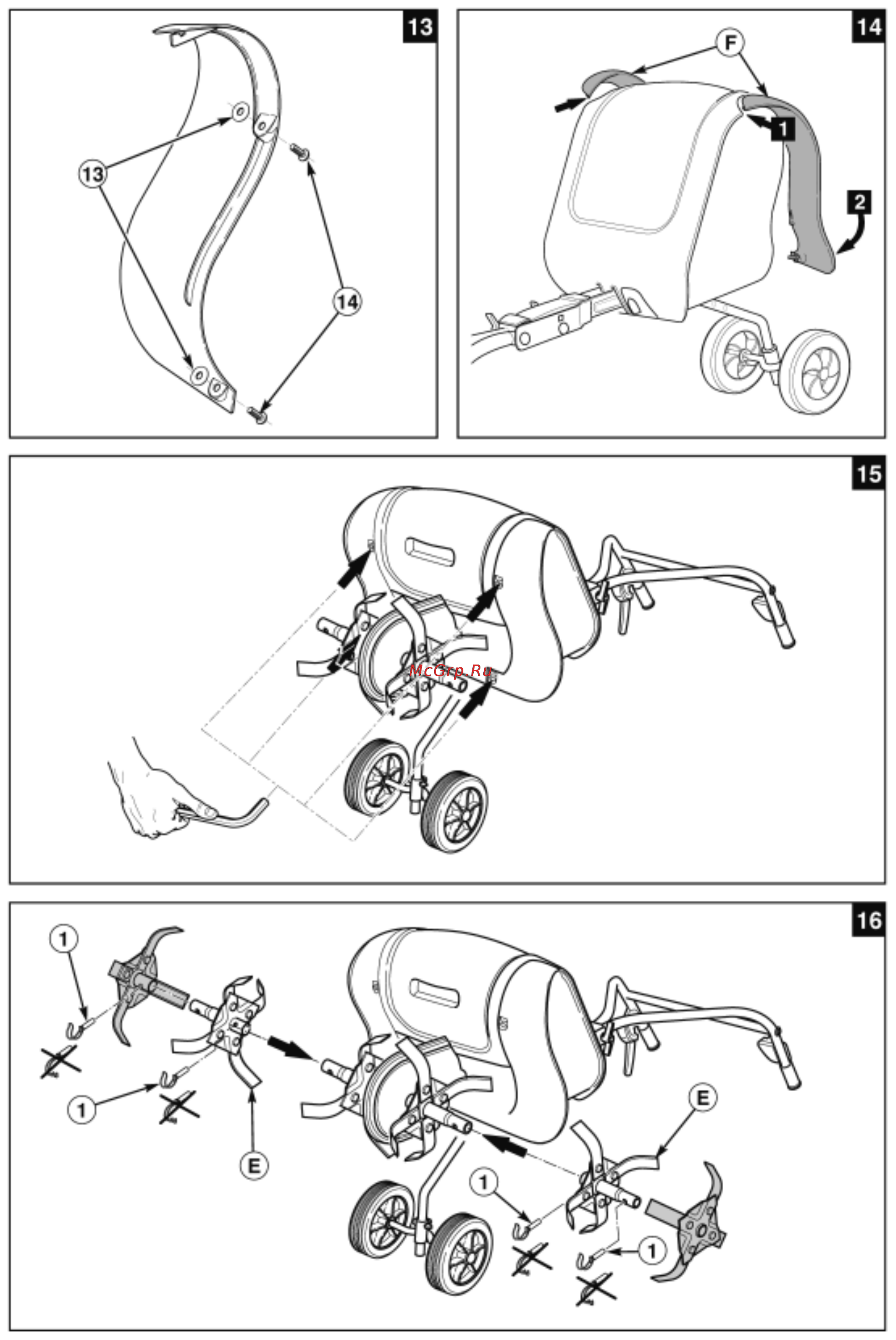 13

13

14

14

F

1

2

15

McGrp.Ru

16

1

1

E

E

1

1