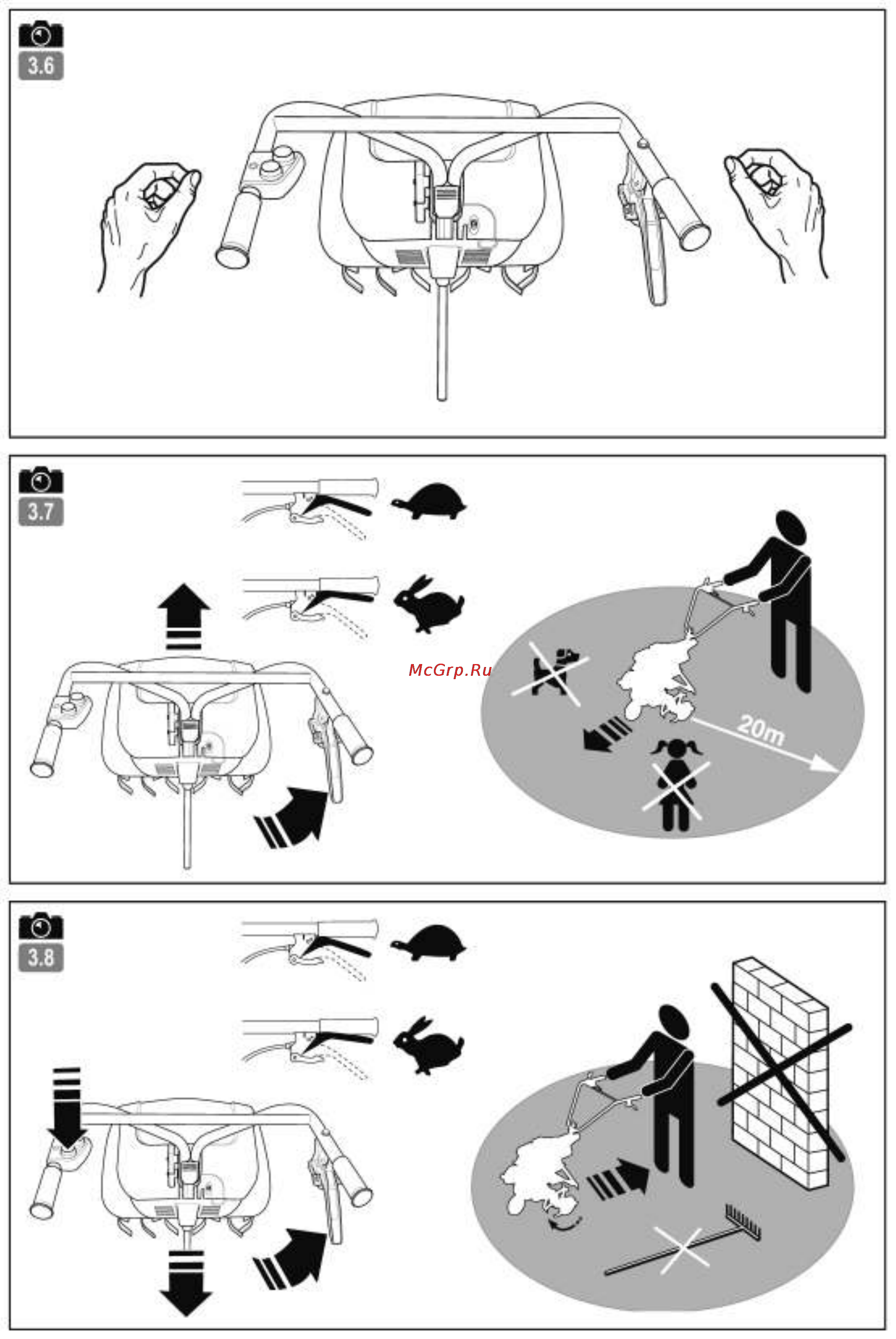 3.6

3.7

McGrp.Ru

20m

3.8