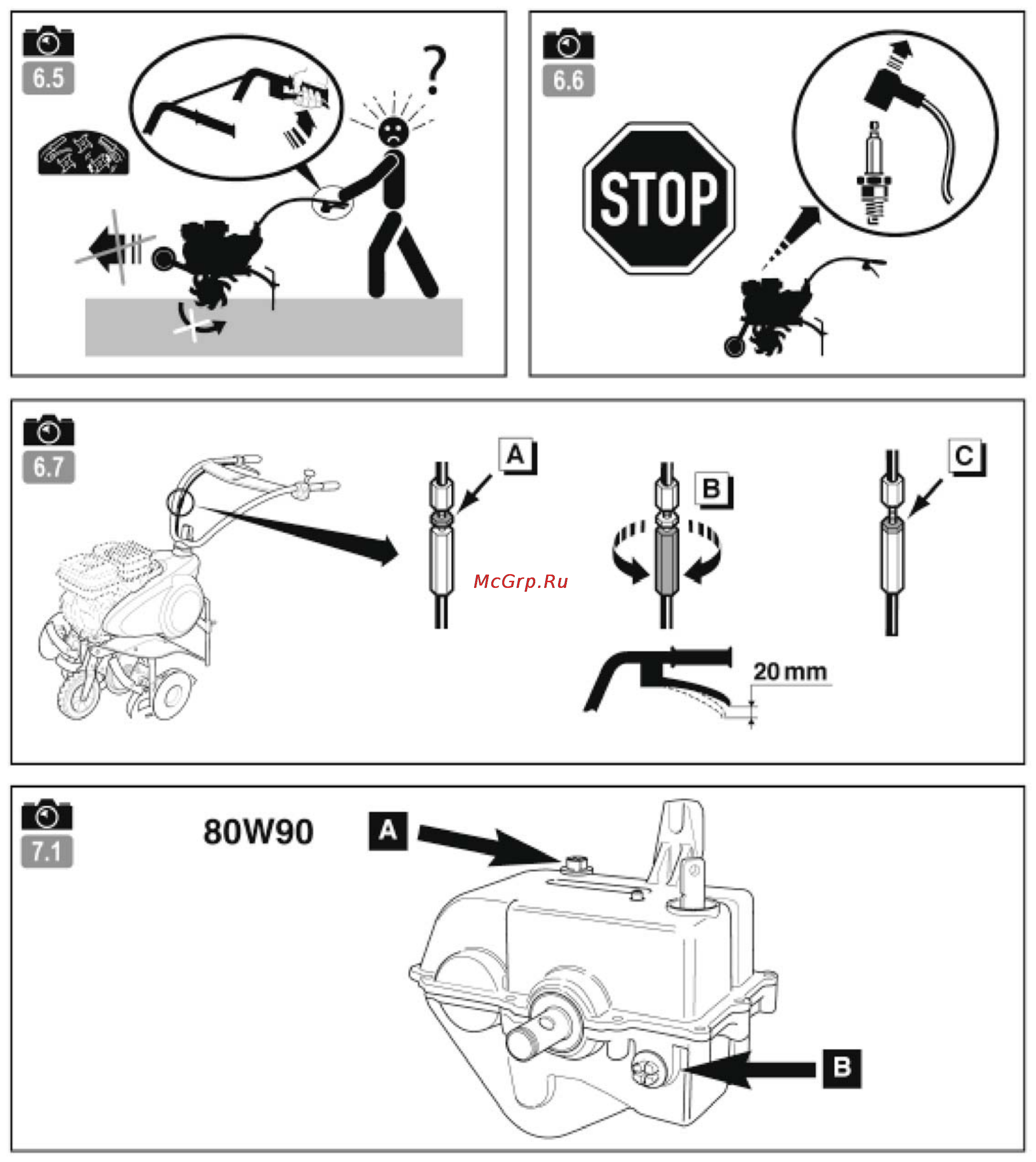 6.5

?

6.6

STOP

6.7

A

B

C

McGrp.Ru

20 mm

7.1

80W90

A

B