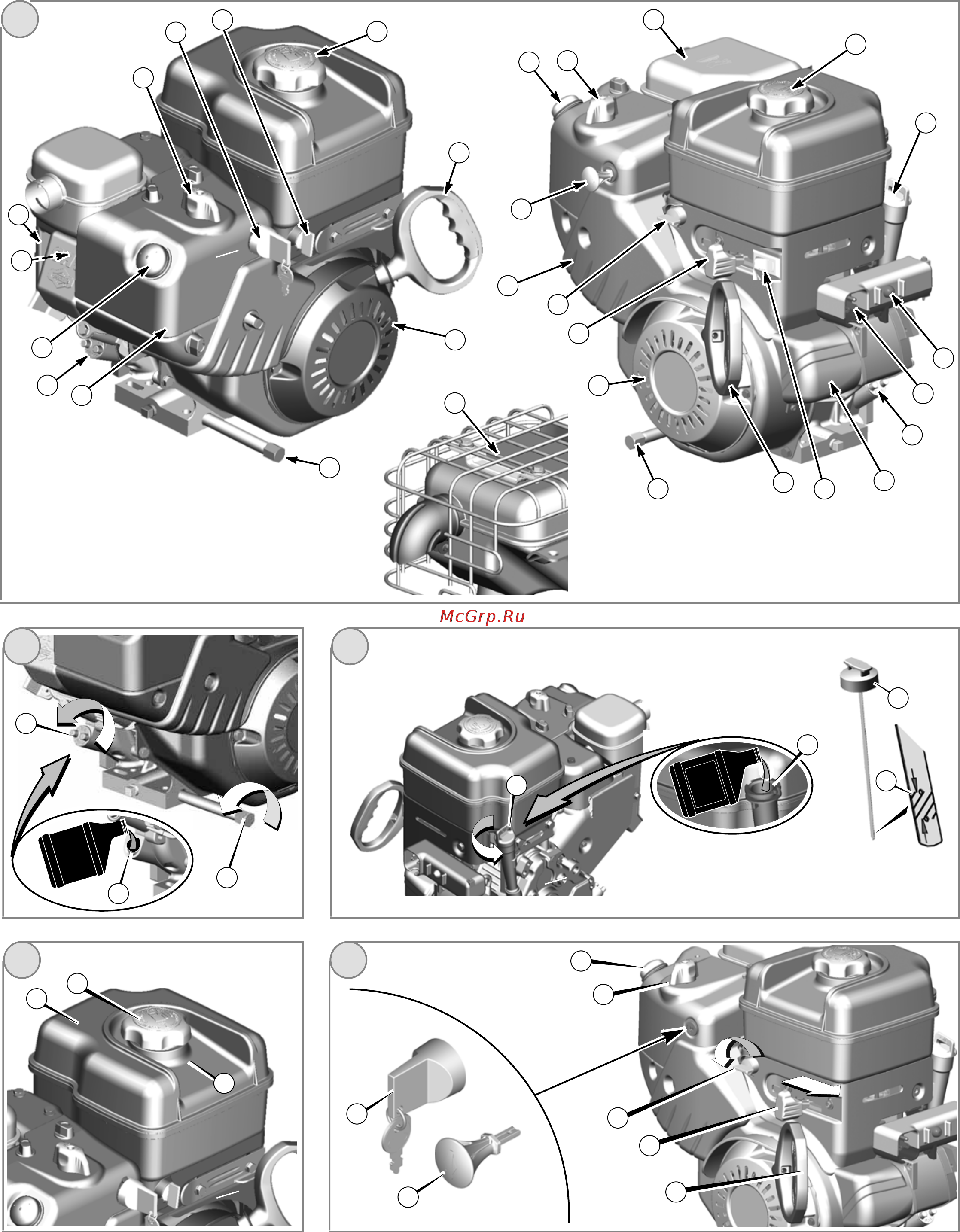 McGrp.Ru