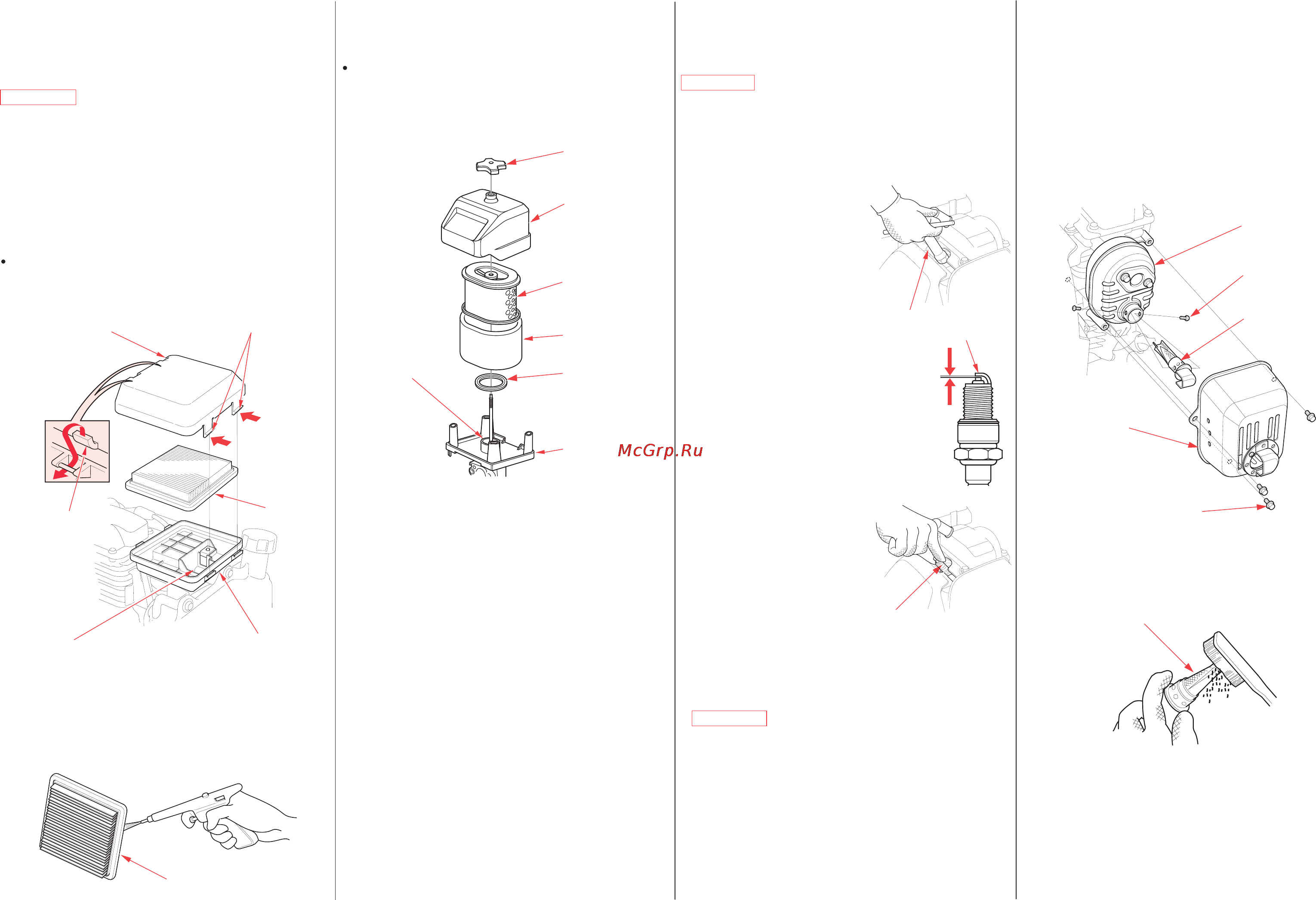 McGrp.Ru