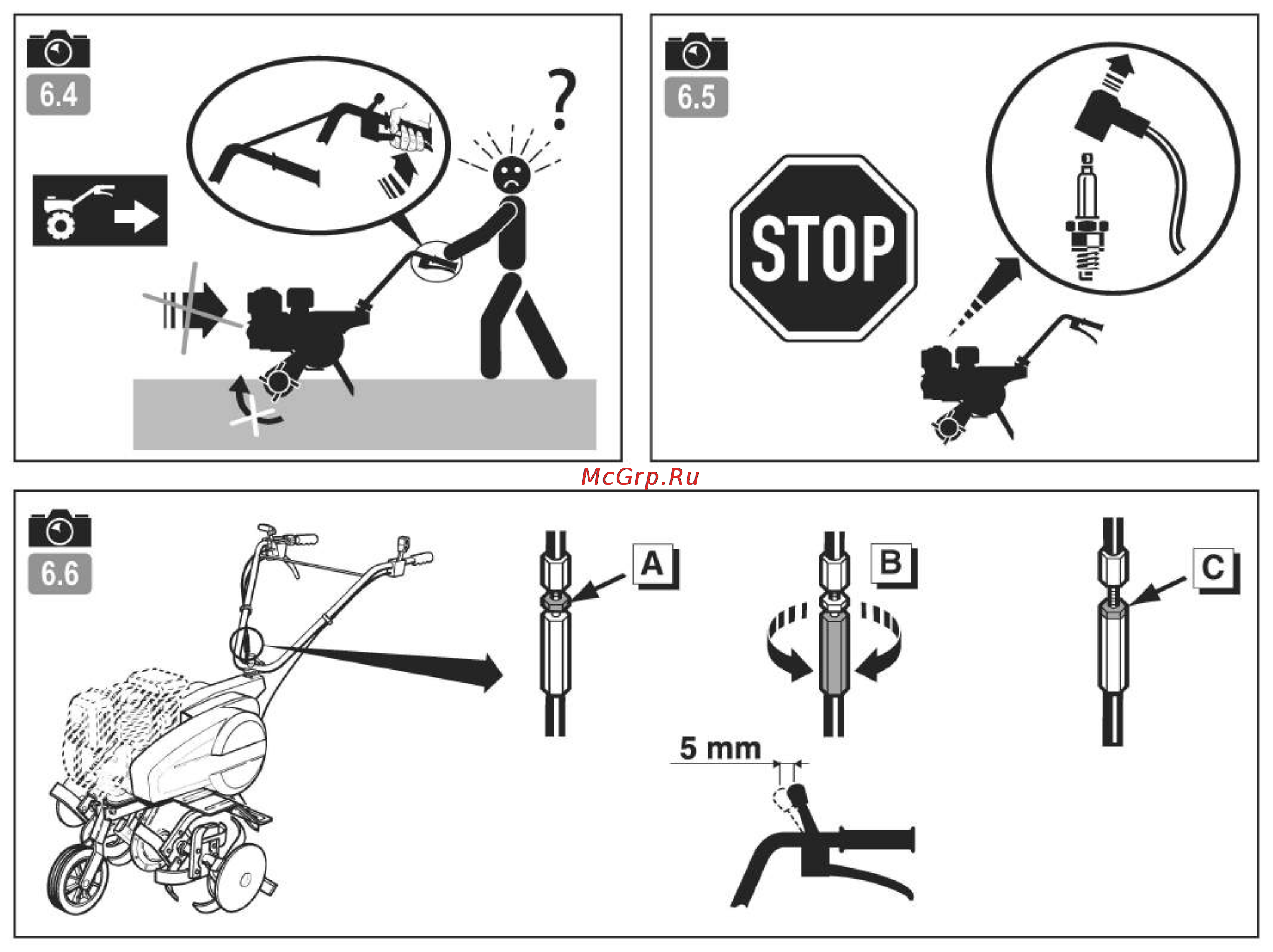 6.4

?

6.5

STOP

McGrp.Ru

6.6

A

B

C

5 mm