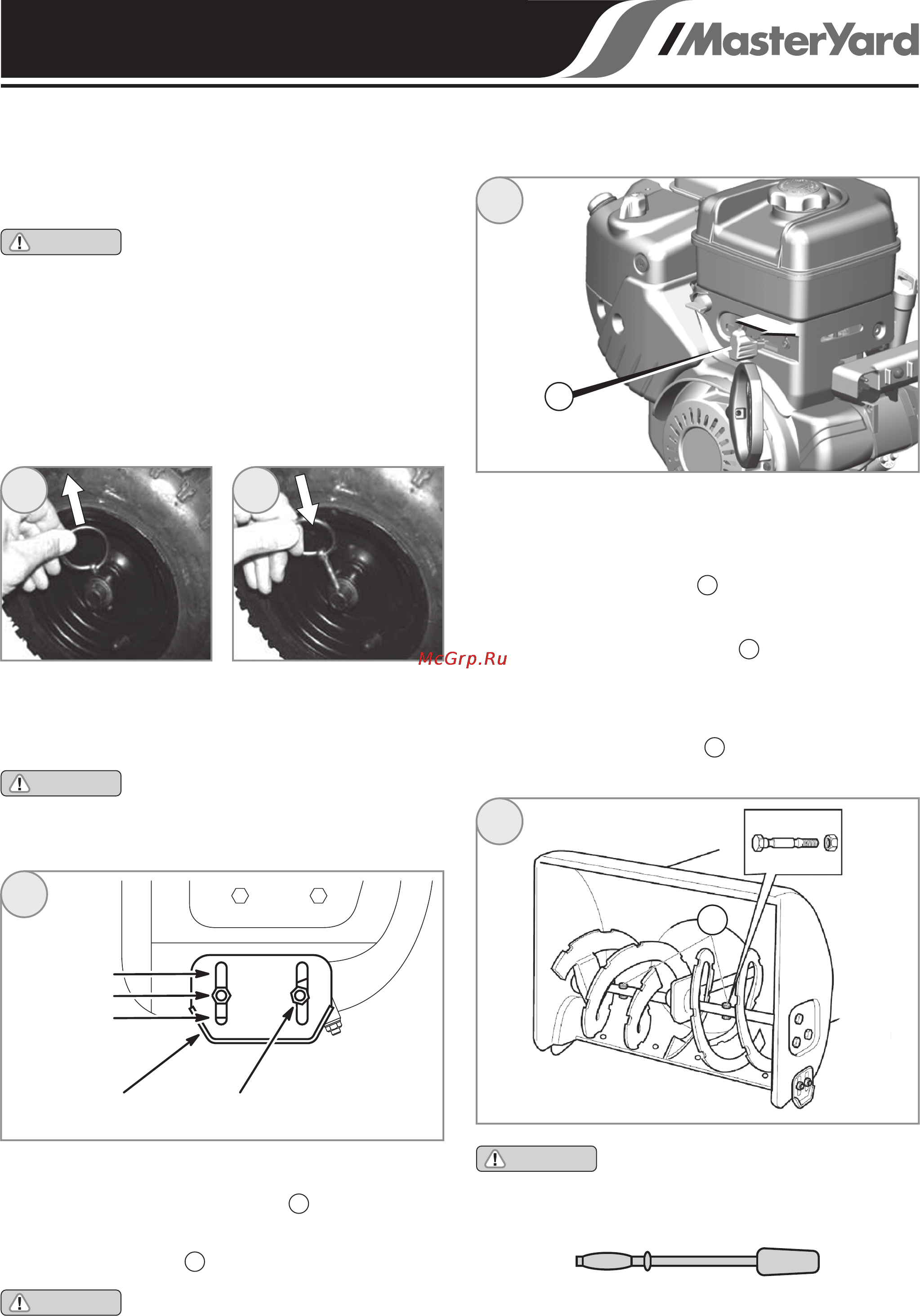 MasterYard

McGrp.Ru