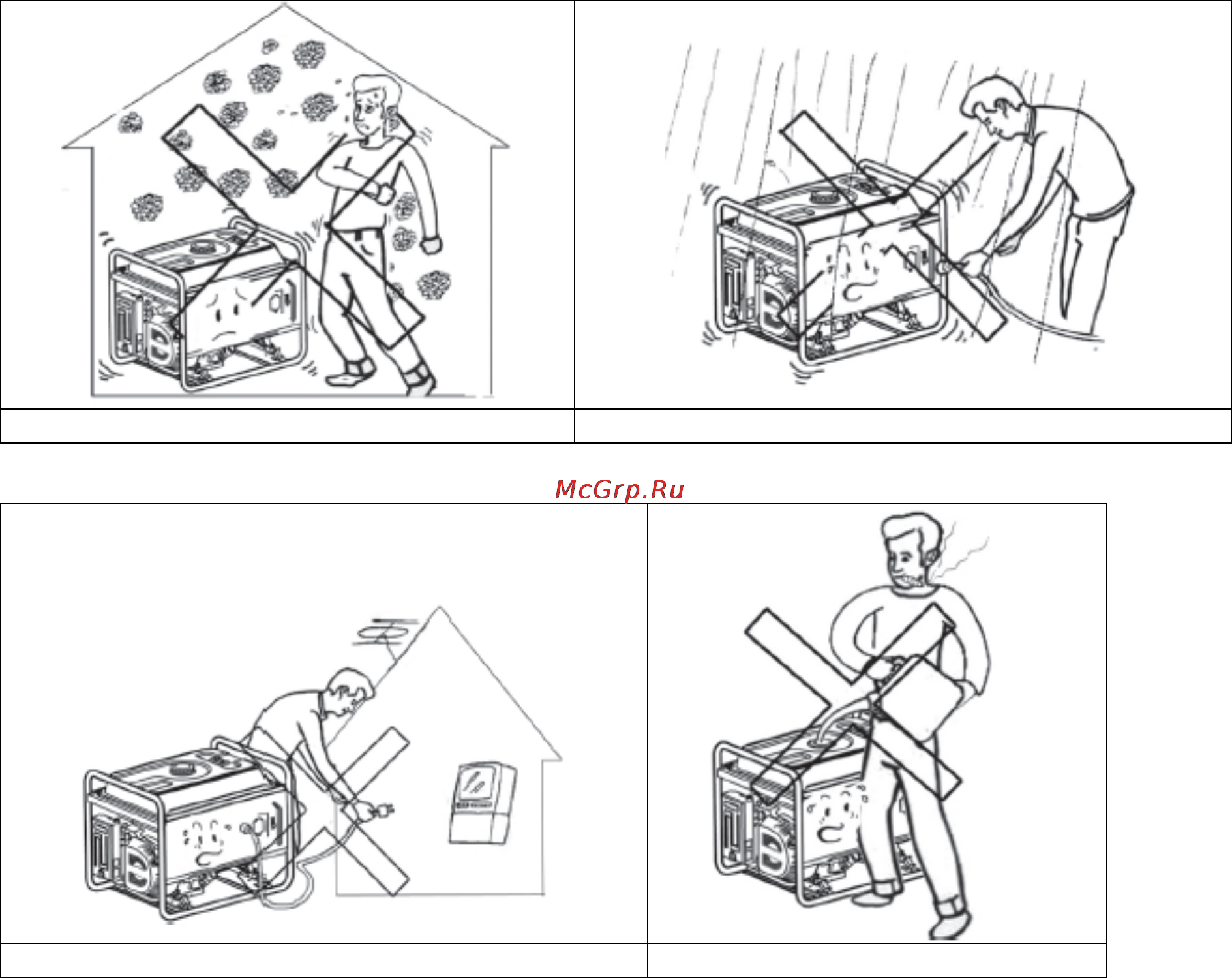 McGrp.Ru