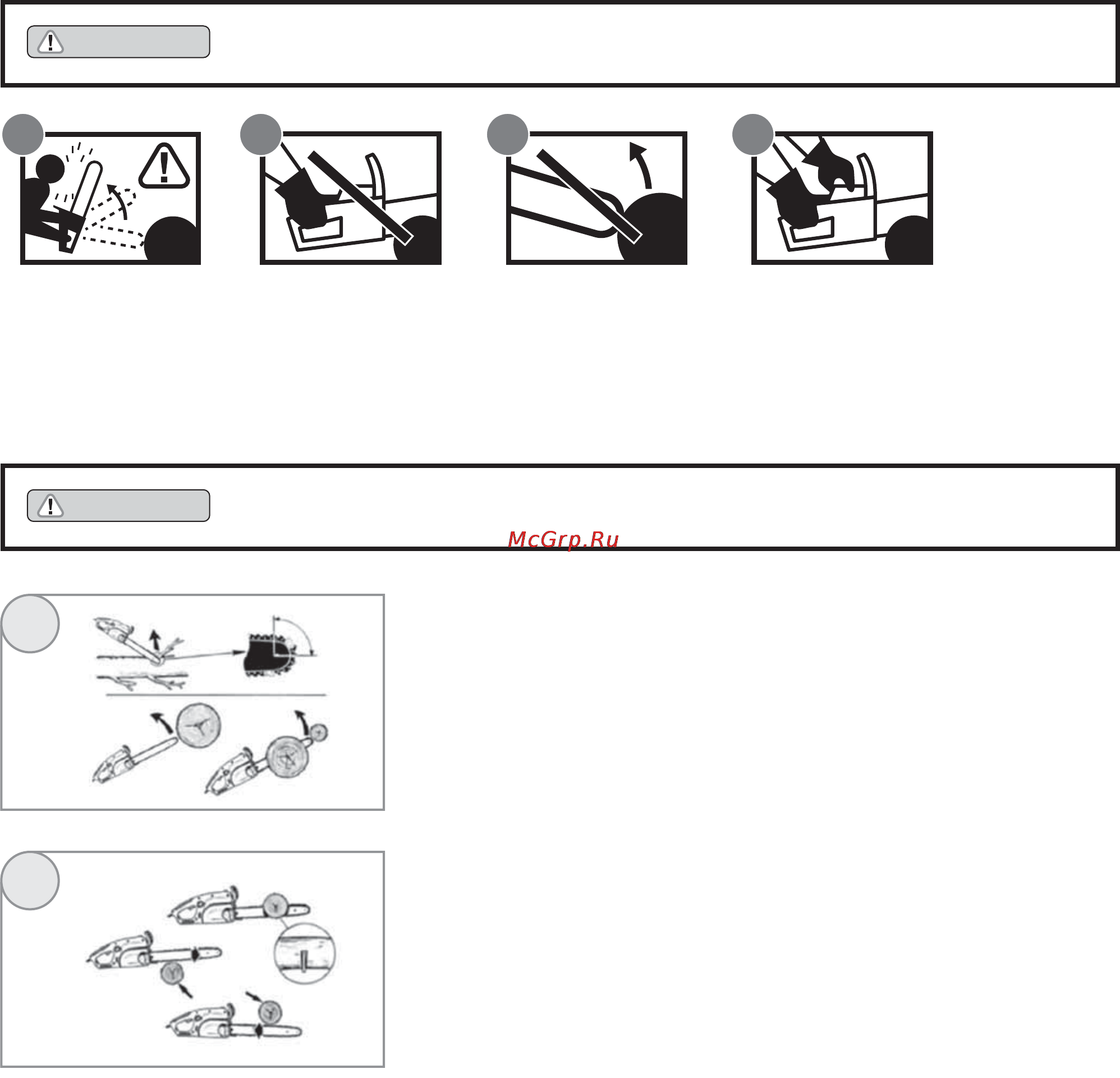 McGrp.Ru