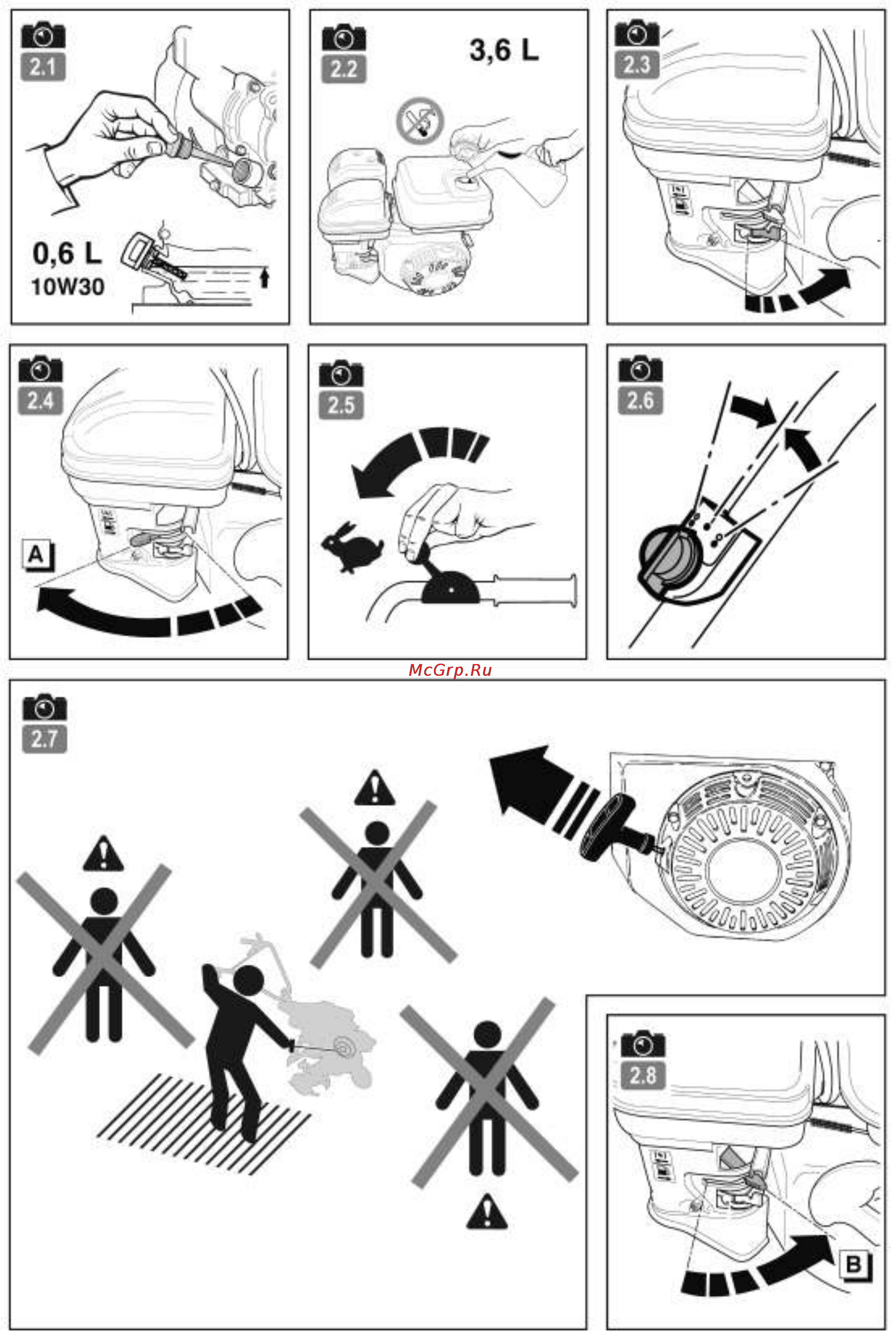 2.1

0,6 L
10W30

2.2

3,6 L

2.3

2.4

A

2.5

2.6

McGrp.Ru

2.7

2.8

B