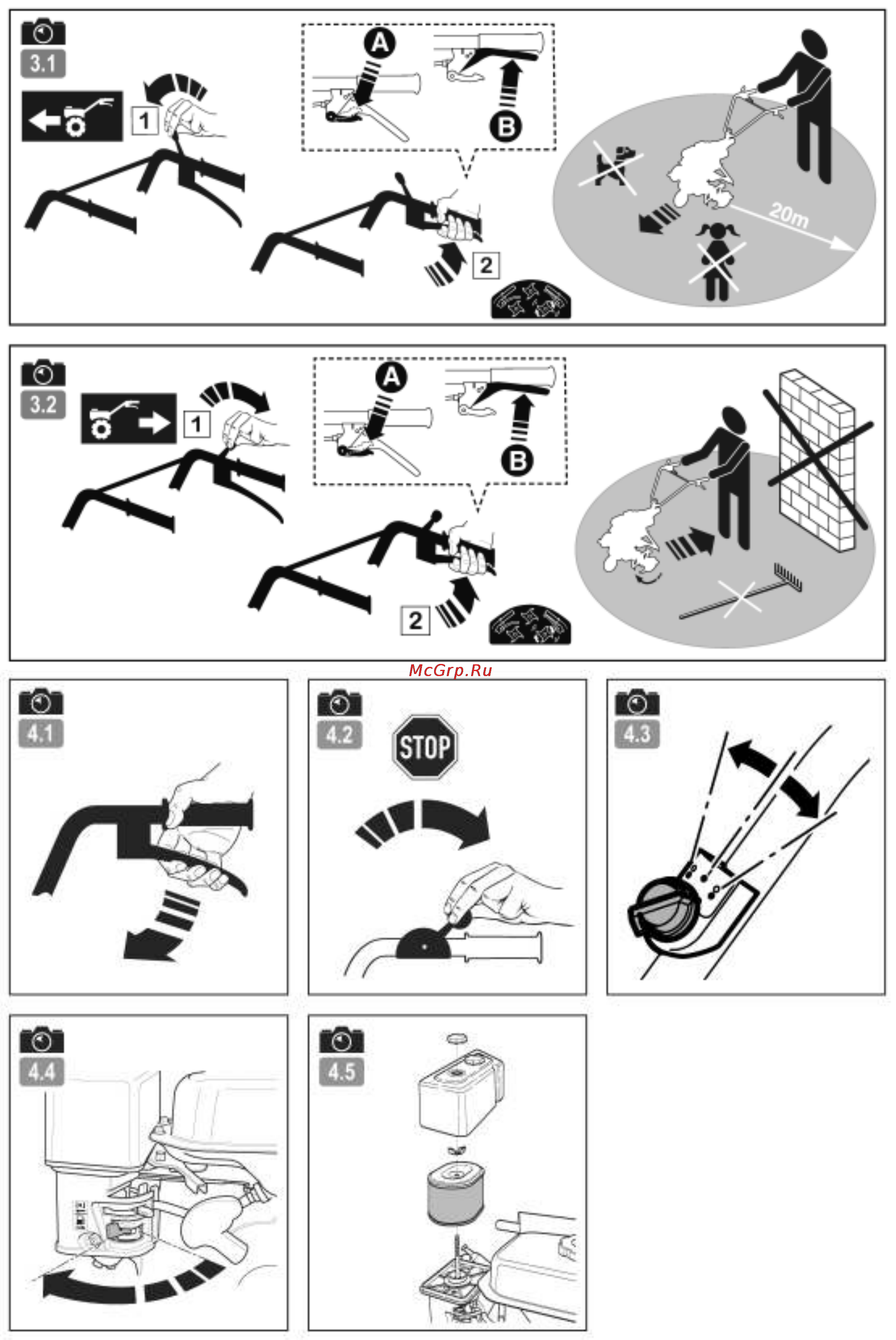 3.1

1

A

B

2

20m

3.2

1

A

B

2

McGrp.Ru

4.1

4.2

STOP

4.3

4.4

4.5