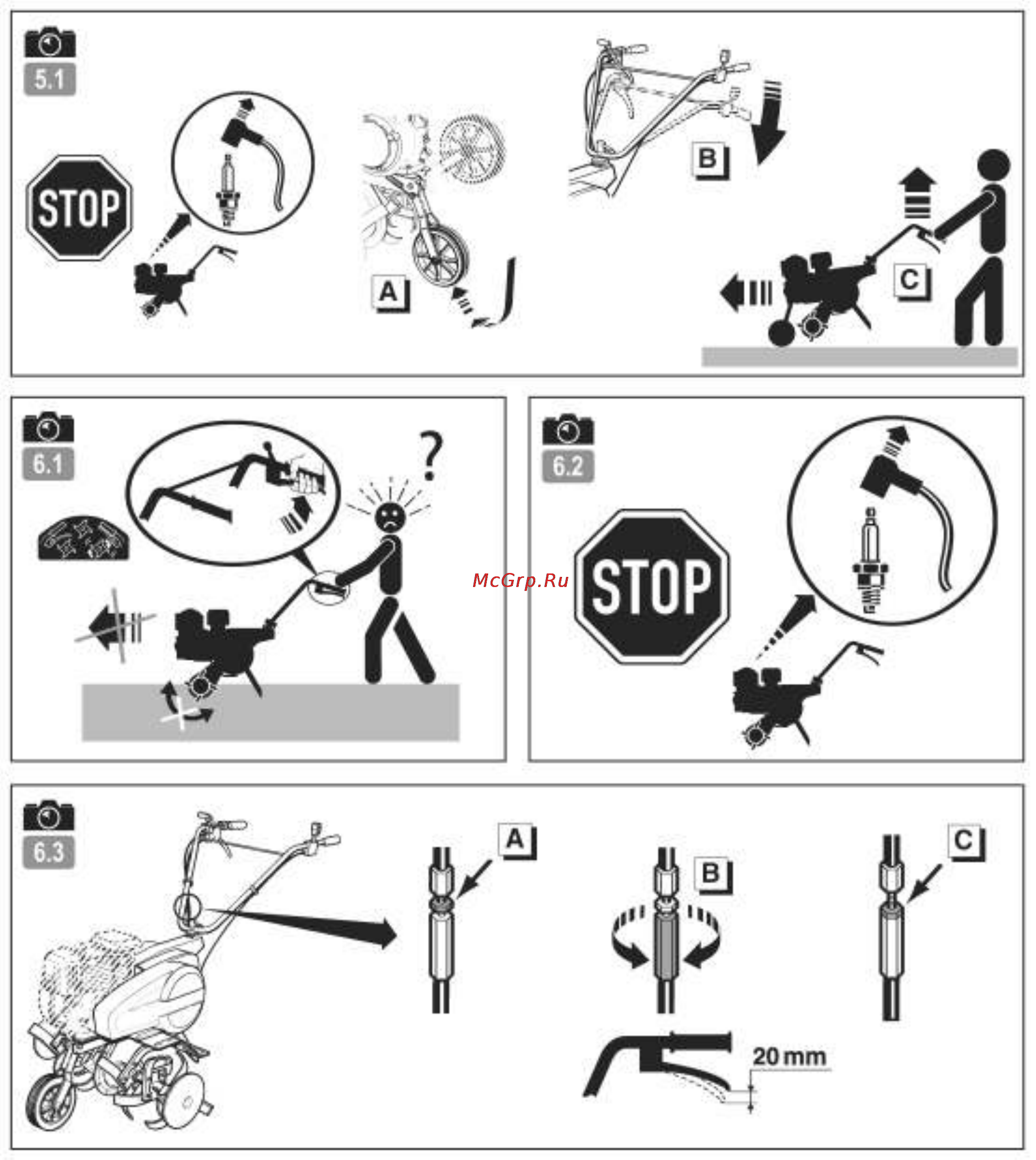 5.1

STOP

A

B

C

6.1

?

McGrp.Ru

6.2

STOP

6.3

A

B

C

20 mm