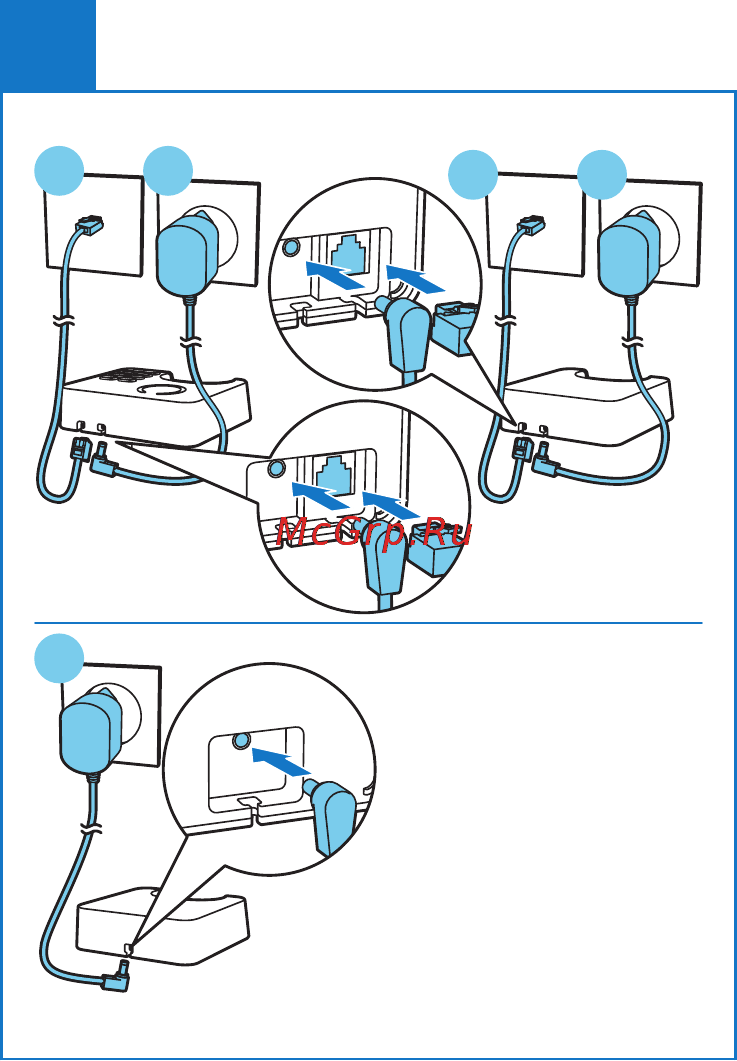 McGrp.Ru