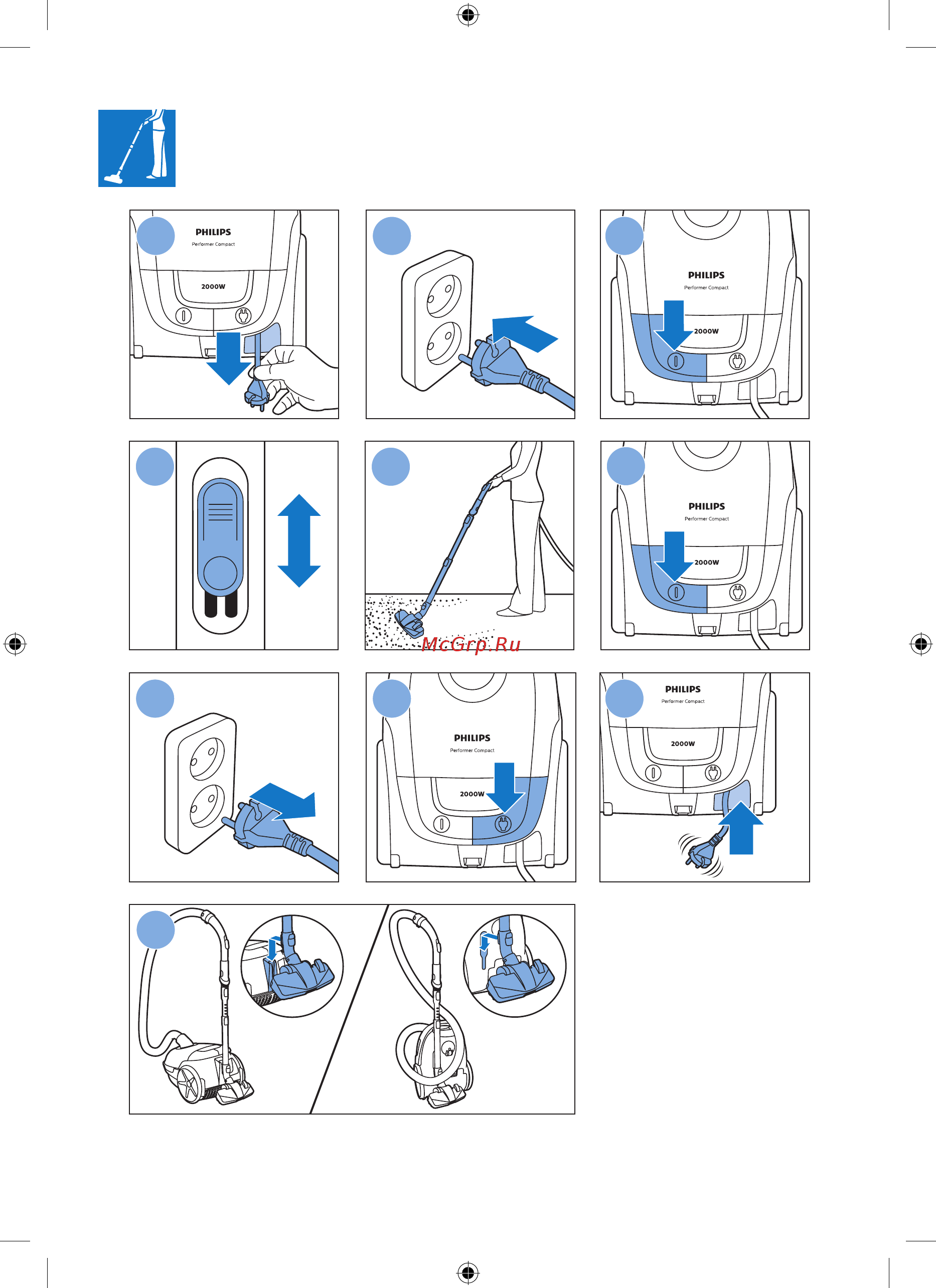 PHILIPS
Performer Compact
2000W

PHILIPS
Performer Compact
2000W

PHILIPS
Performer Compact
2000W

McGrp.Ru

PHILIPS
Performer Compact
2000W

PHILIPS
Performer Compact
2000W