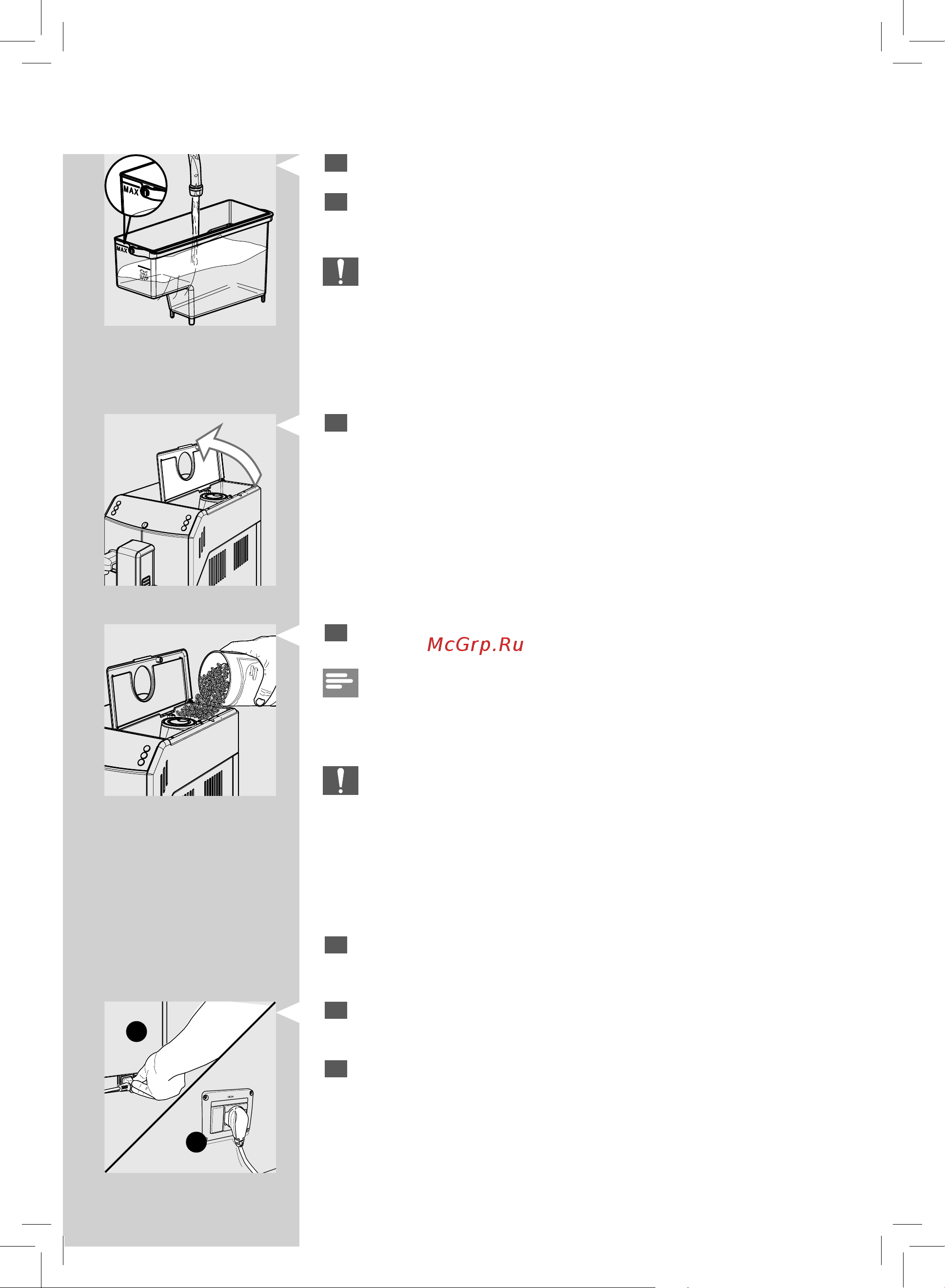 MAX

MAX

McGrp.Ru