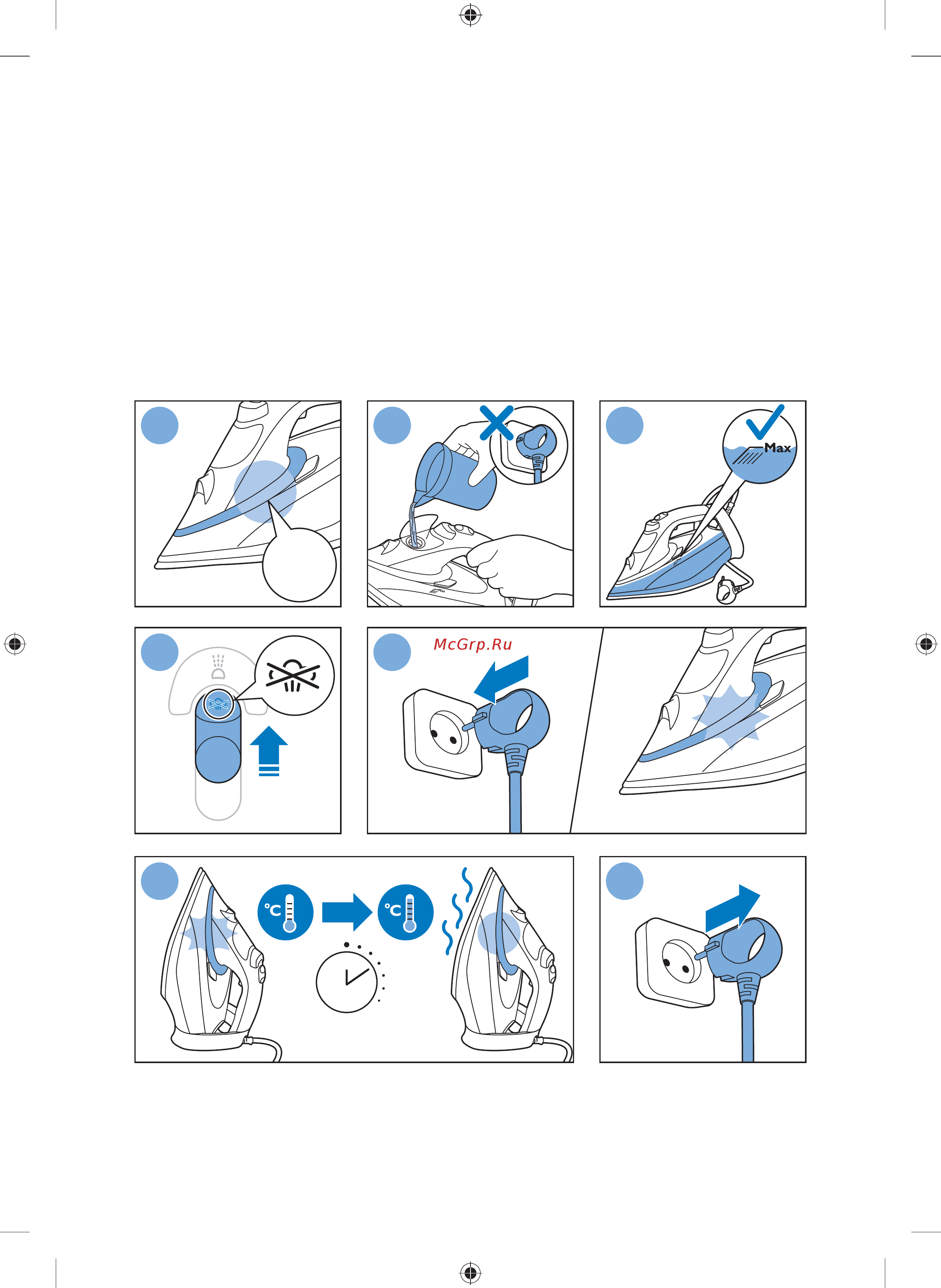 Max

Max

McGrp.Ru

°C

°C