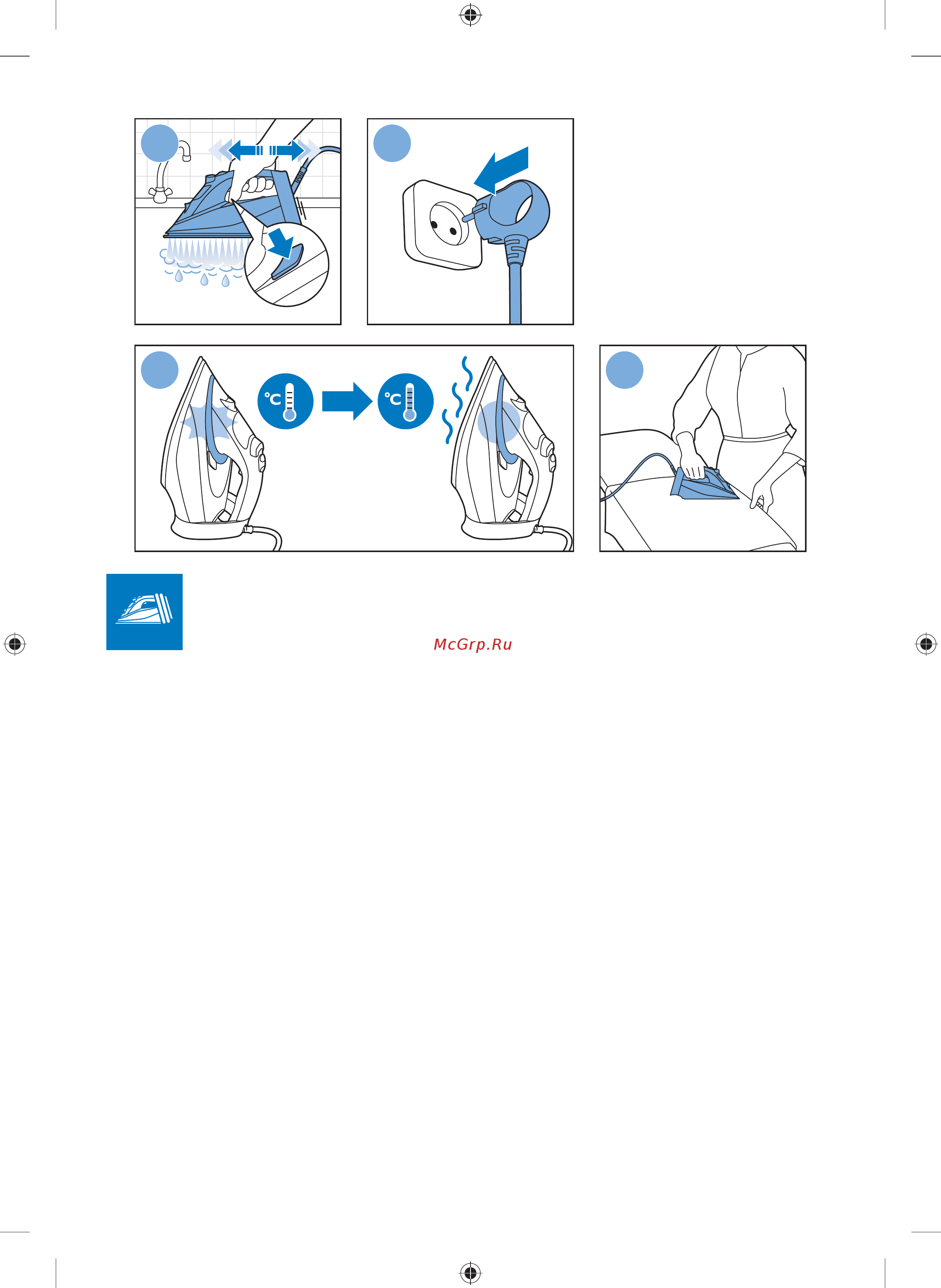 °C

°C

McGrp.Ru