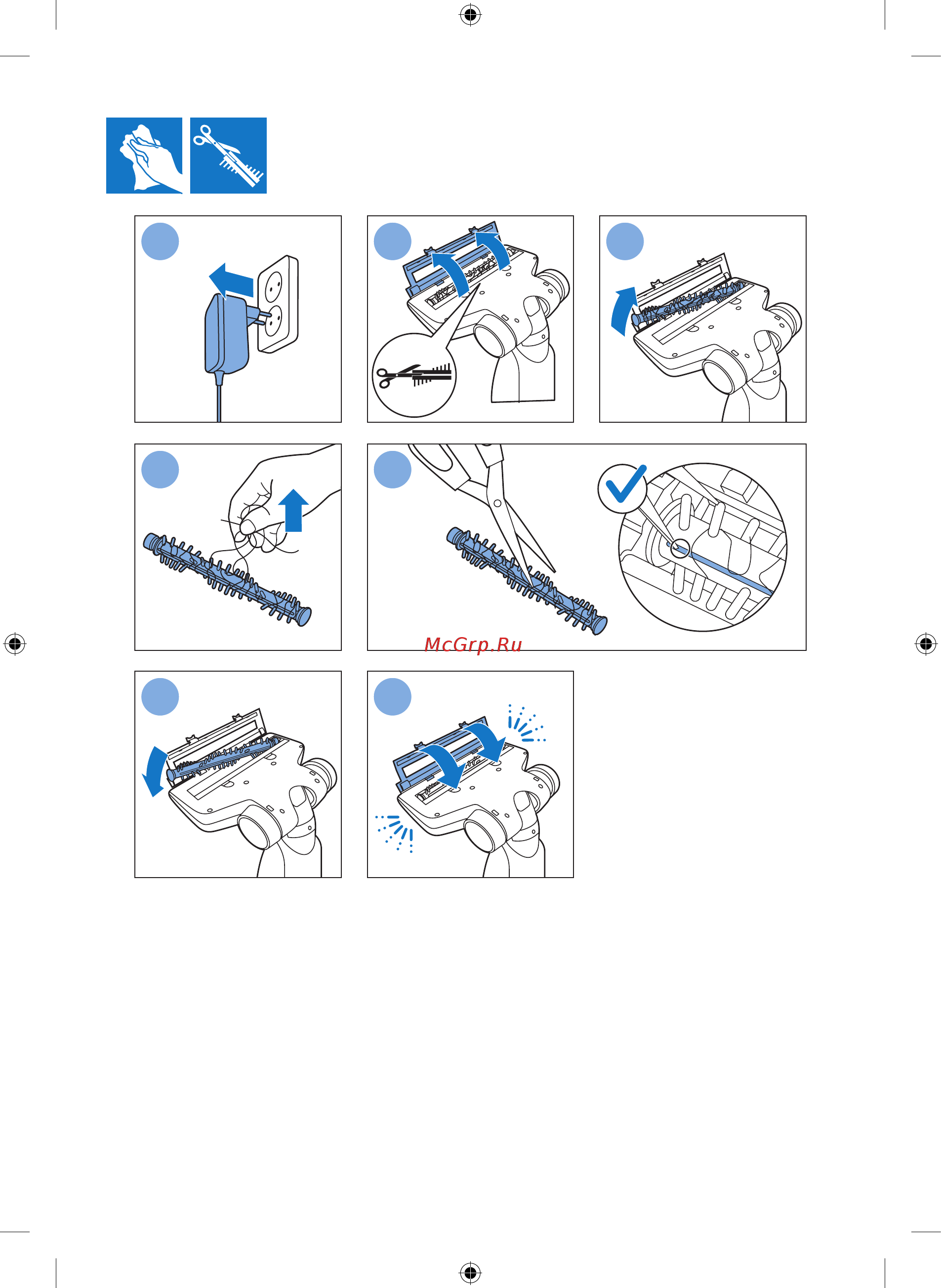 McGrp.Ru