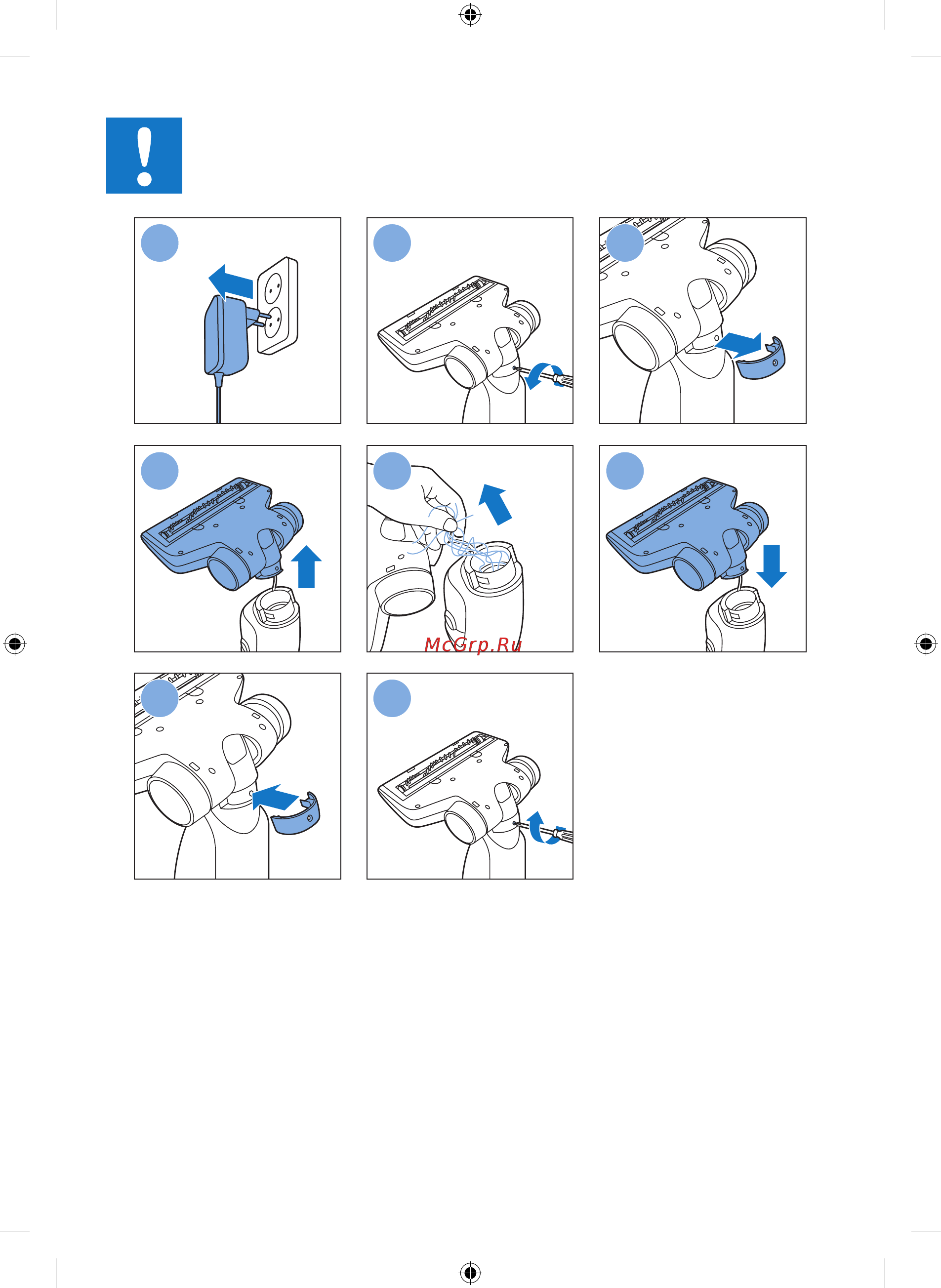 !

McGrp.Ru