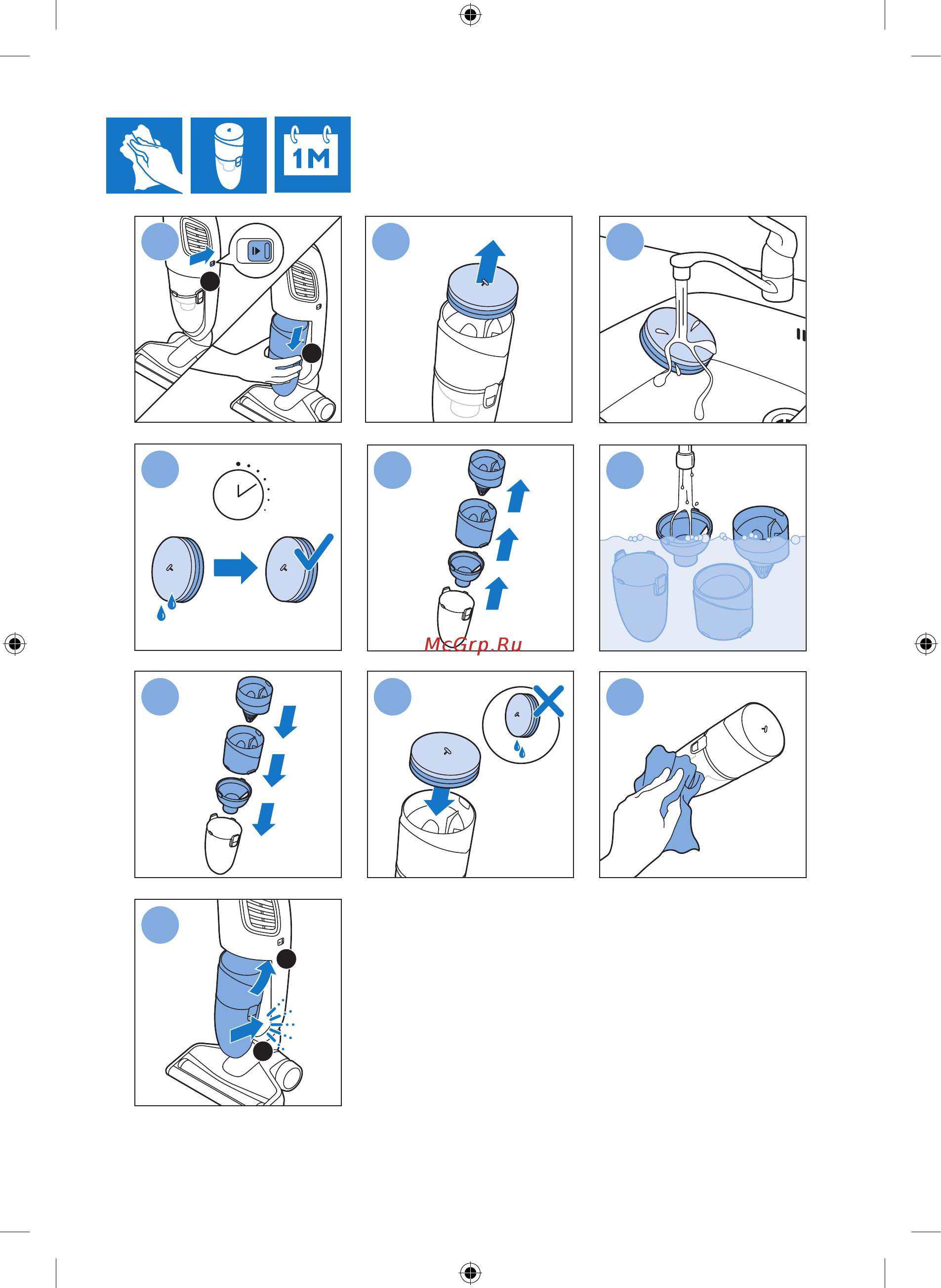 1M

McGrp.Ru