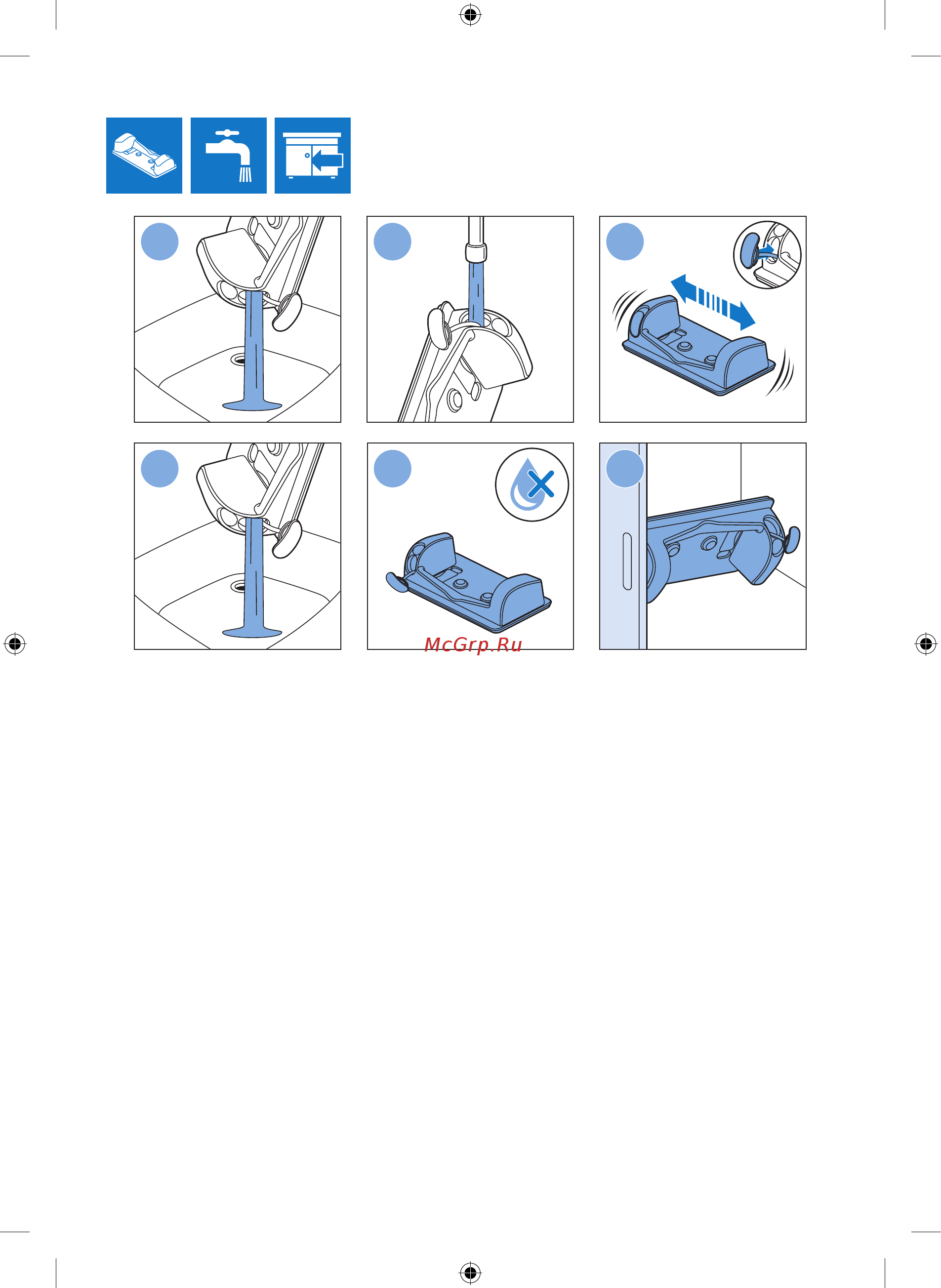 McGrp.Ru