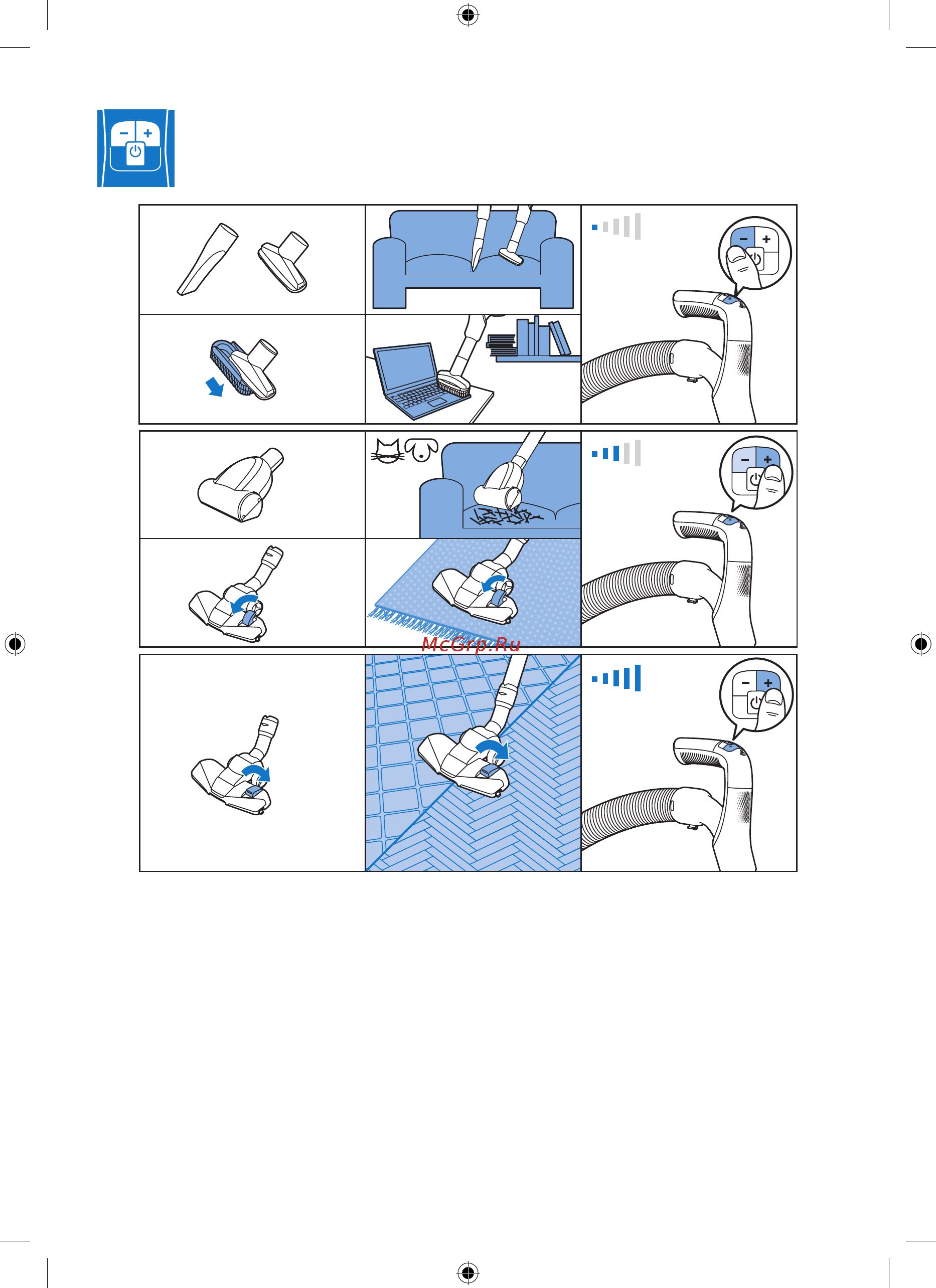 McGrp.Ru