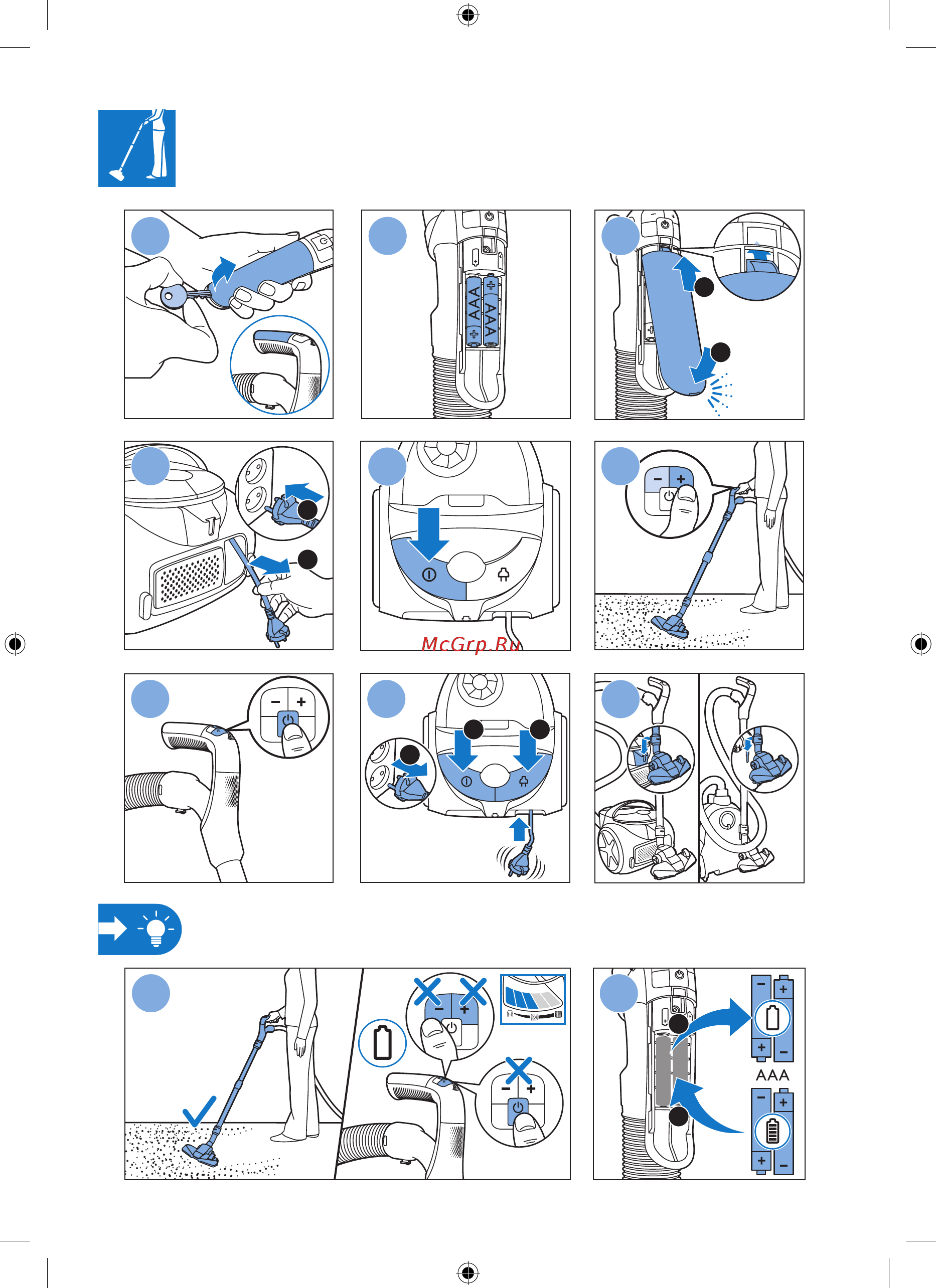 AAA
AAA
McGrp.Ru
AAA